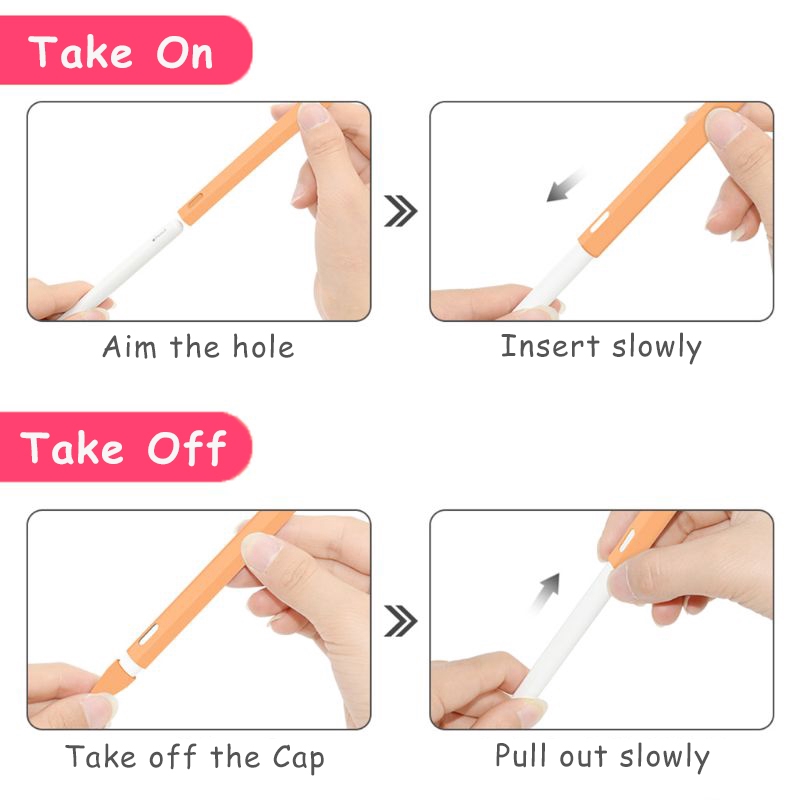 Take On

Aim the hole

Insert slowly

Take Off

Take off the Cap

Pull out slowly