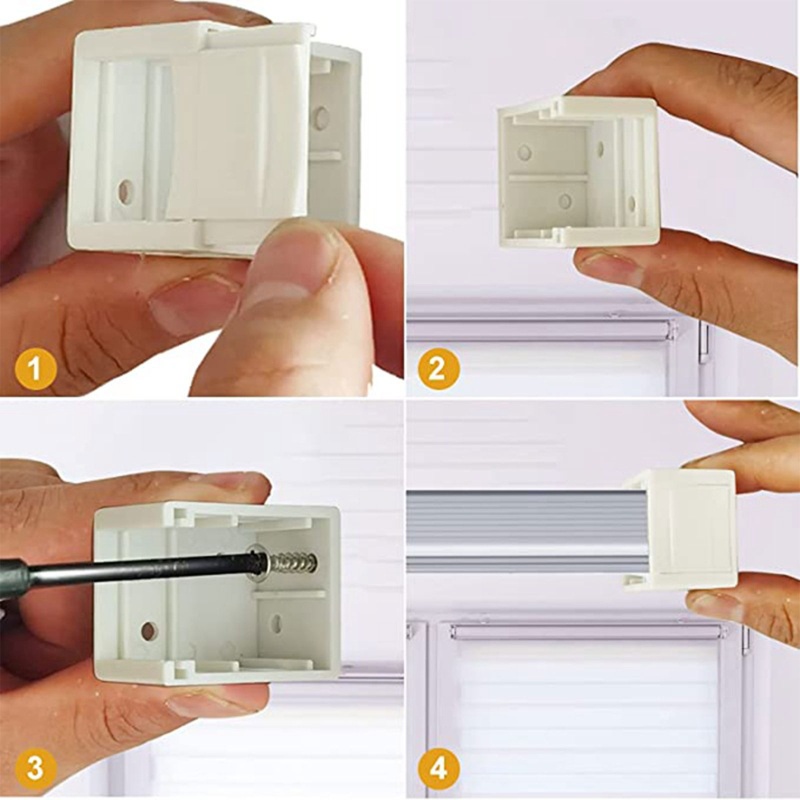 1
2
3
4