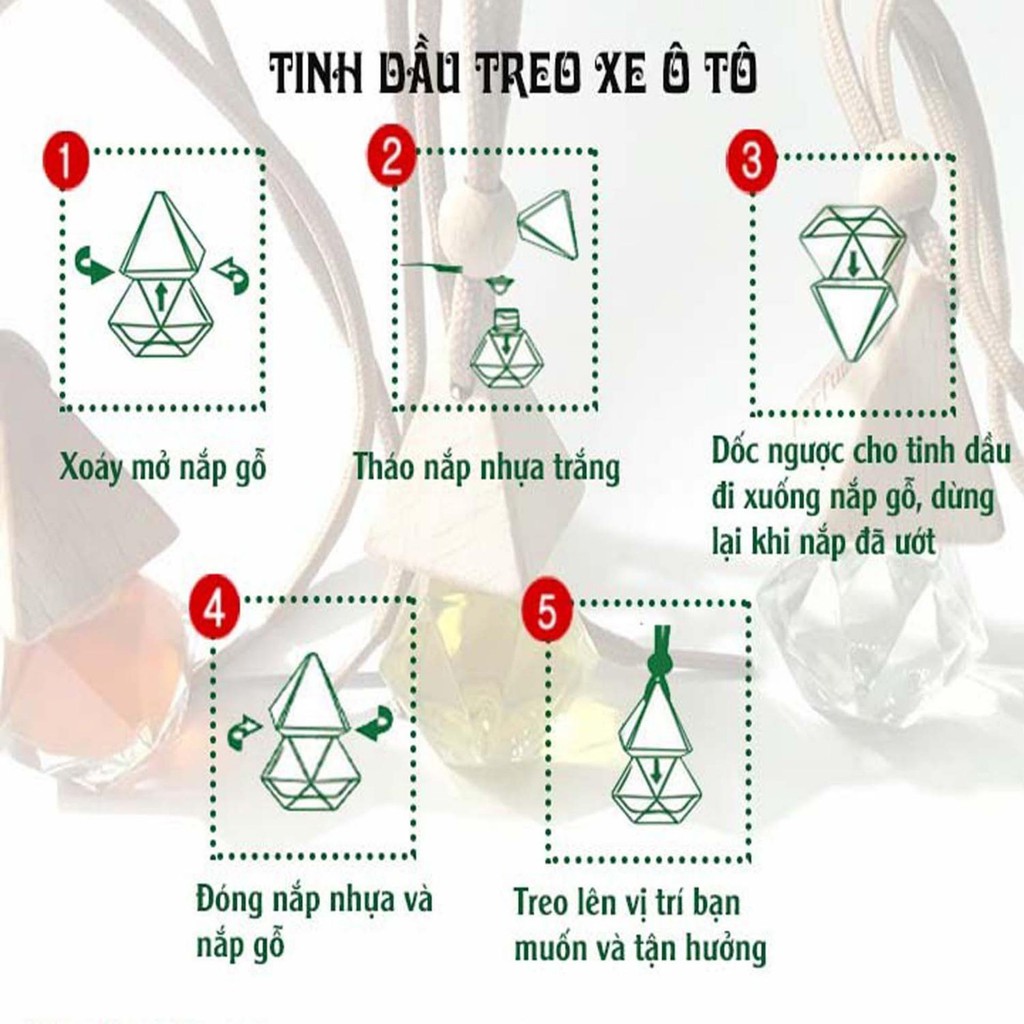 TINH DẦU TREO XE Ô TÔ

1

Xoáy mở nắp gỗ

2

Tháo nắp nhựa trắng

3

Dốc ngược cho tinh dầu đi xuống nắp gỗ, dừng lại khi nắp đã ướt

4

Đóng nắp nhựa và nắp gỗ

5

Treo lên vị trí bạn muốn và tận hưởng