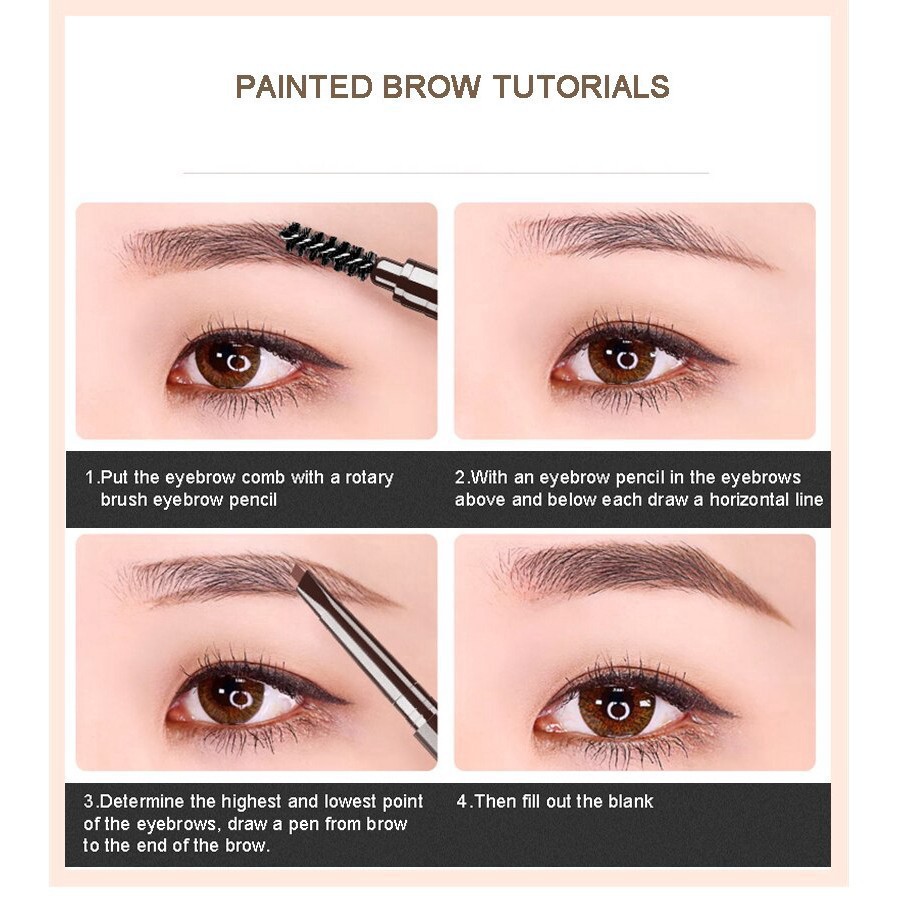 PAINTED BROW TUTORIALS

1.Put the eyebrow comb with a rotary brush eyebrow pencil

2.With an eyebrow pencil in the eyebrows above and below each draw a horizontal line

3.Determine the highest and lowest point of the eyebrows, draw a pen from brow to the end of the brow.

4.Then fill out the blank