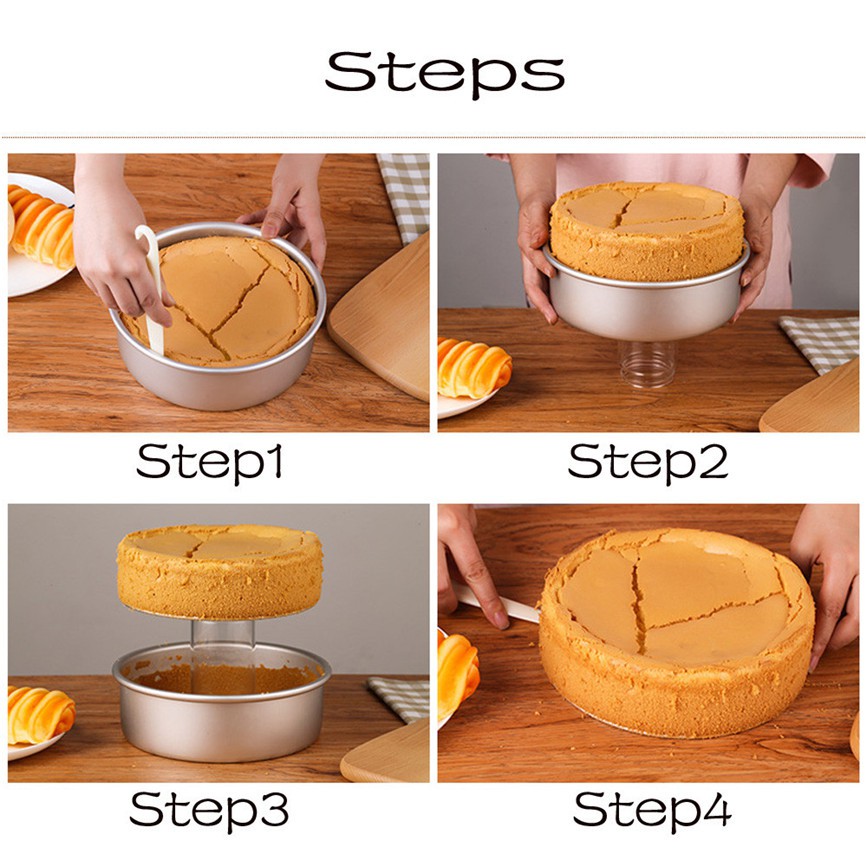 Steps

Step1

Step2

Step3

Step4