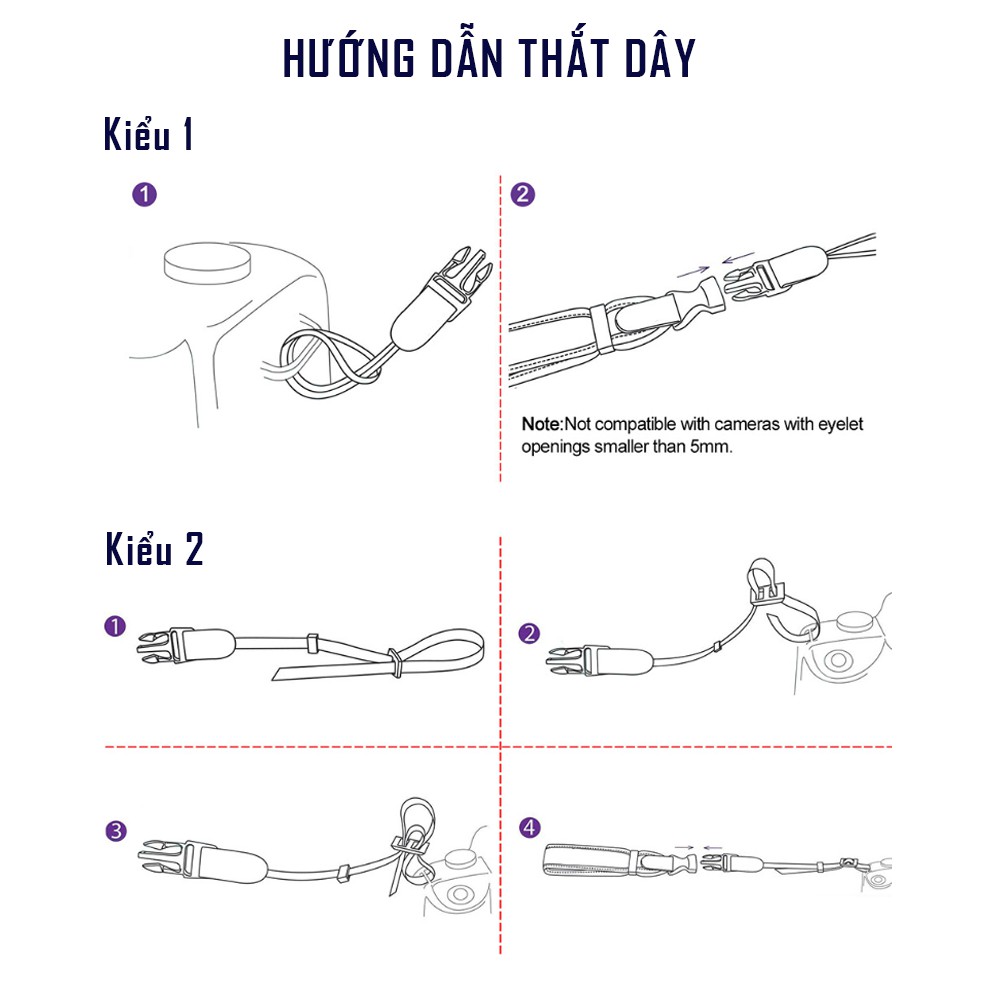 HƯỚNG DẪN THẮT DÂY

Kiểu 1

1

2

Note:Not compatible with cameras with eyelet openings smaller than 5mm.

Kiểu 2

1

2

3

4