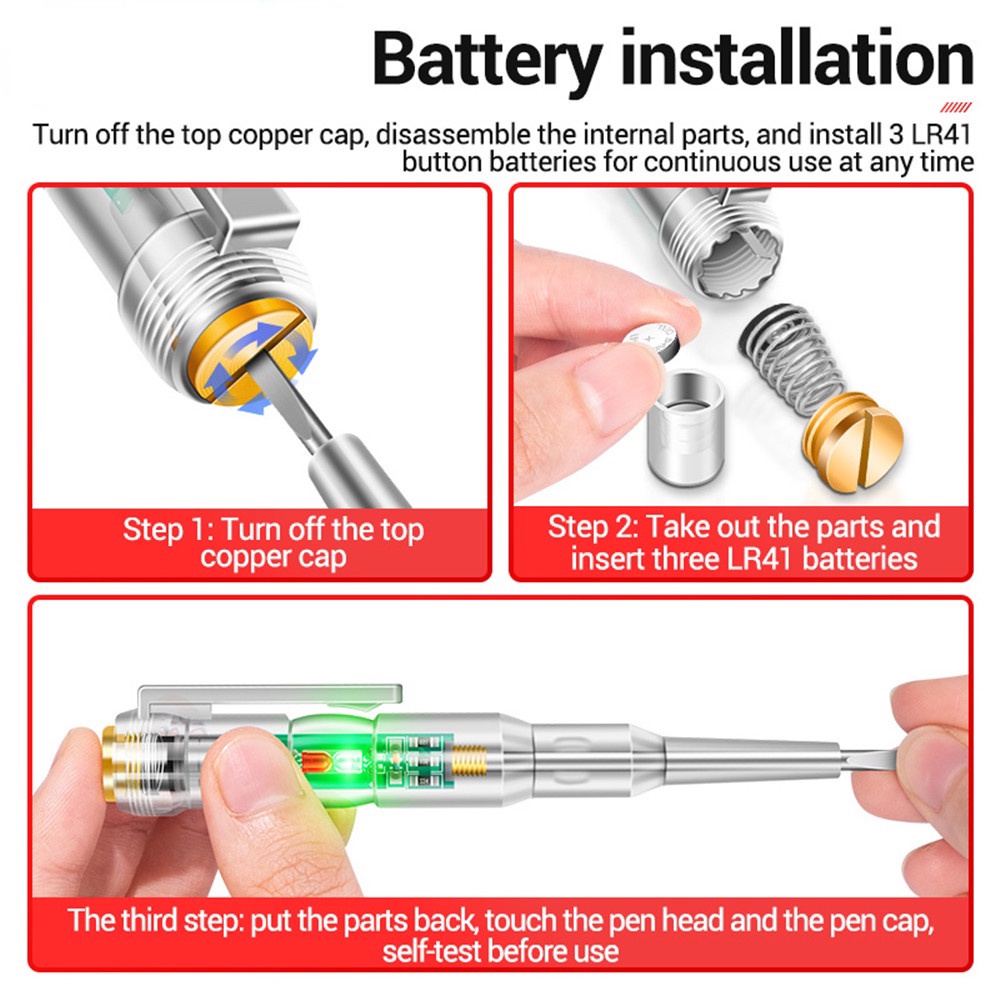 Battery installation

Turn off the top copper cap, disassemble the internal parts, and install 3 LR41 button batteries for continuous use at any time

Step 1: Turn off the top copper cap

Step 2: Take out the parts and insert three LR41 batteries

The third step: put the parts back, touch the pen head and the pen cap, self-test before use