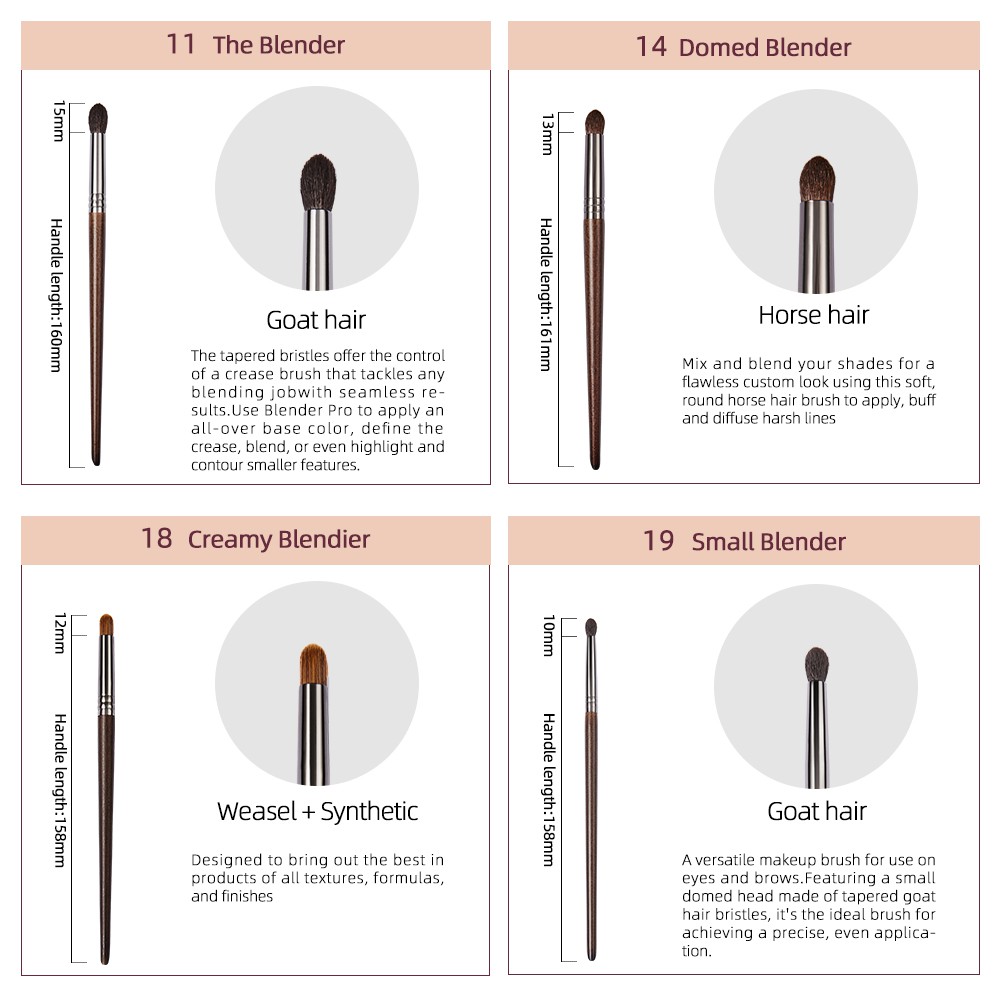 11 The Blender

15mm

Handle length:160mm

Goat hair

The tapered bristles offer the control of a crease brush that tackles any blending jobwith seamless results.Use Blender Pro to apply an all-over base color, define the crease, blend, or even highlight and contour smaller features.

14 Domed Blender

13mm

Handle length:161mm

Horse hair

Mix and blend your shades for a flawless custom look using this soft, round horse hair brush to apply, buff and diffuse harsh lines

18 Creamy Blendier

12mm

Handle length:158mm

Weasel + Synthetic

Designed to bring out the best in products of all textures, formulas, and finishes

19 Small Blender

10mm

Handle length:158mm

Goat hair

A versatile makeup brush for use on eyes and brows.Featuring a small domed head made of tapered goat hair bristles, it's the ideal brush for achieving a precise, even application.