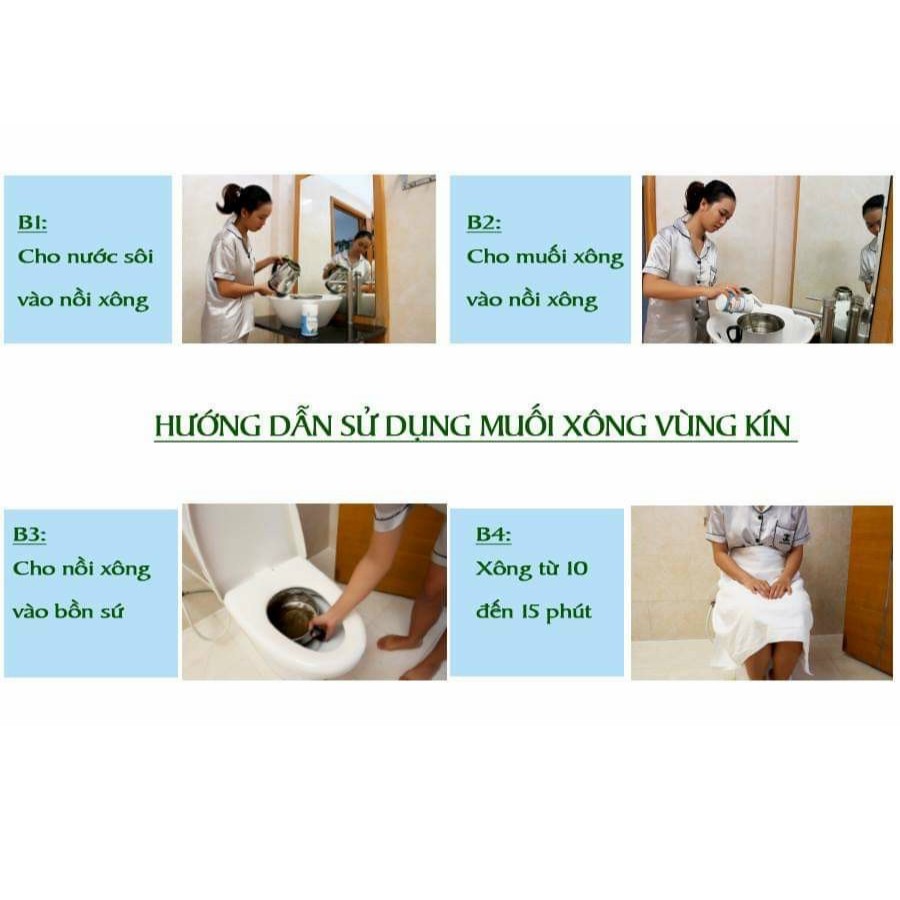 B1:
Cho nước sôi vào nồi xông

B2:
Cho muối xông vào nồi xông

HƯỚNG DẪN SỬ DỤNG MUỐI XÔNG VÙNG KÍN

B3:
Cho nồi xông vào bồn sứ

B4:
Xông từ 10 đến 15 phút