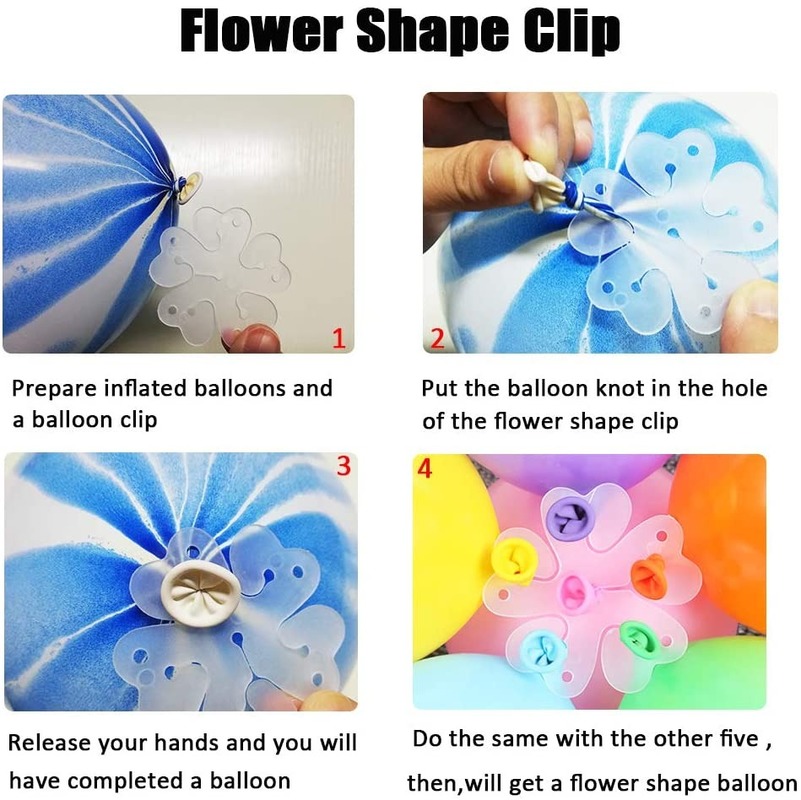 Flower Shape Clip

1

Prepare inflated balloons and a balloon clip

2

Put the balloon knot in the hole of the flower shape clip

3

Release your hands and you will have completed a balloon

4

Do the same with the other five , then,will get a flower shape balloon