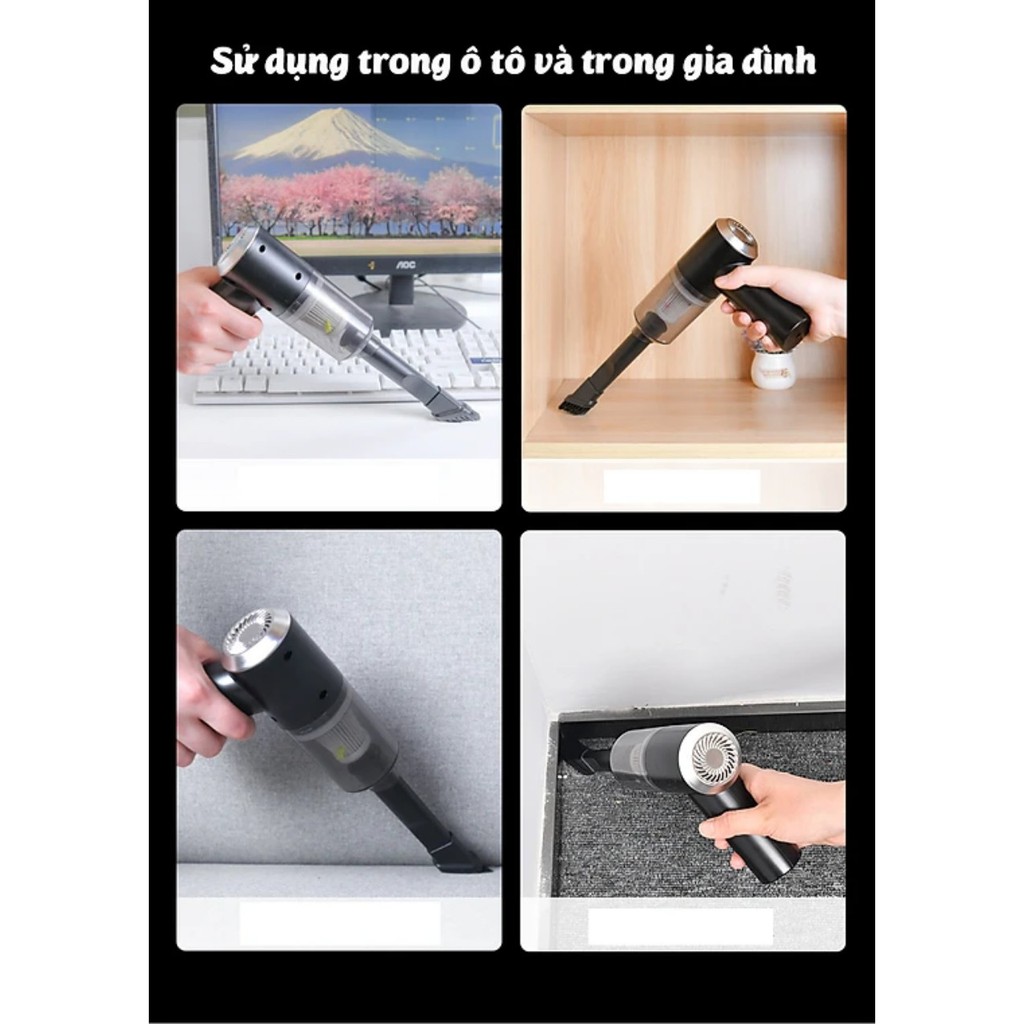 Sử dụng trong ô tô và trong gia đình

AOC