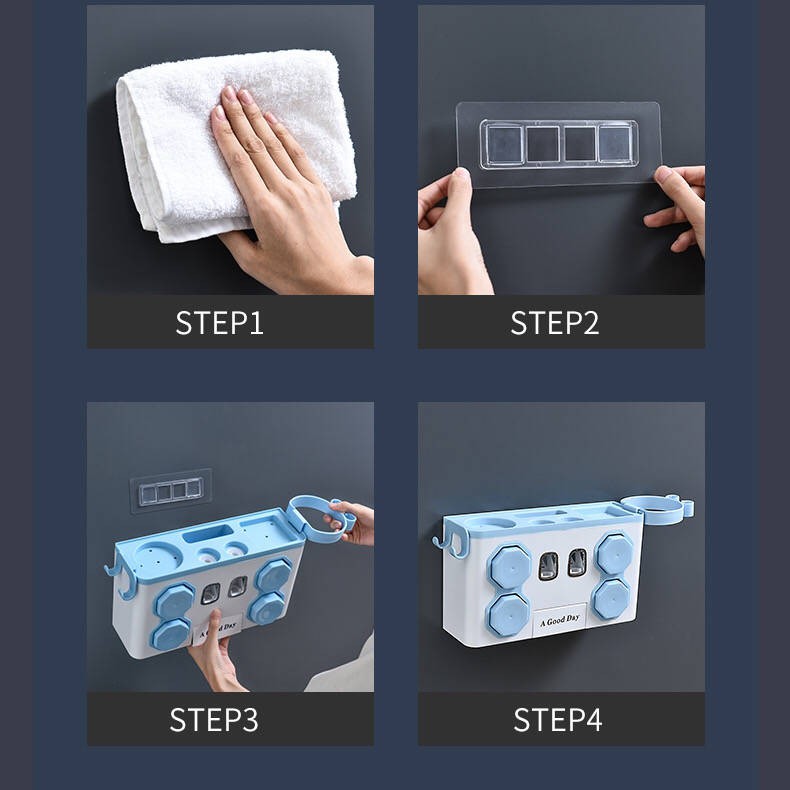 STEP1

STEP2

A Good Day

STEP3

A Good Day

STEP4