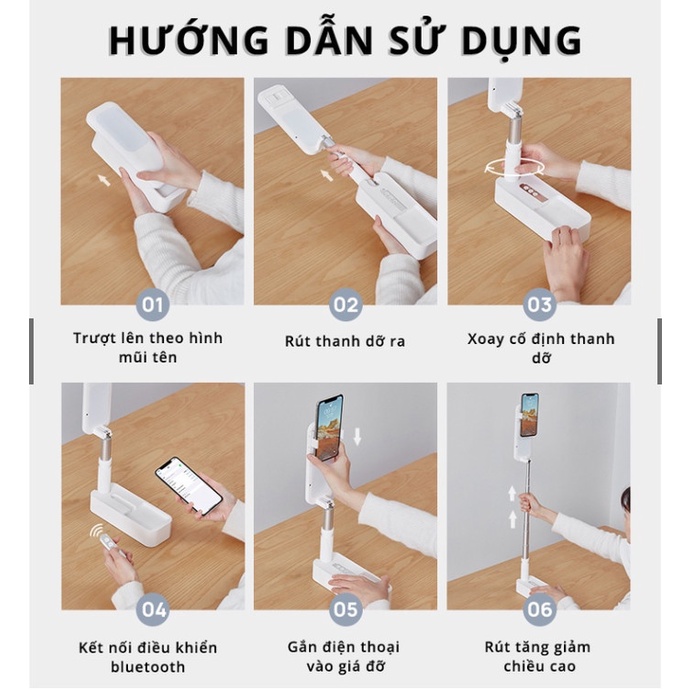 HƯỚNG DẪN SỬ DỤNG

01
Trượt lên theo hình mũi tên

02
Rút thanh dỡ ra

03
Xoay cố định thanh dỡ

04
Kết nối điều khiển bluetooth

05
Gắn điện thoại vào giá đỡ

06
Rút tăng giảm chiều cao