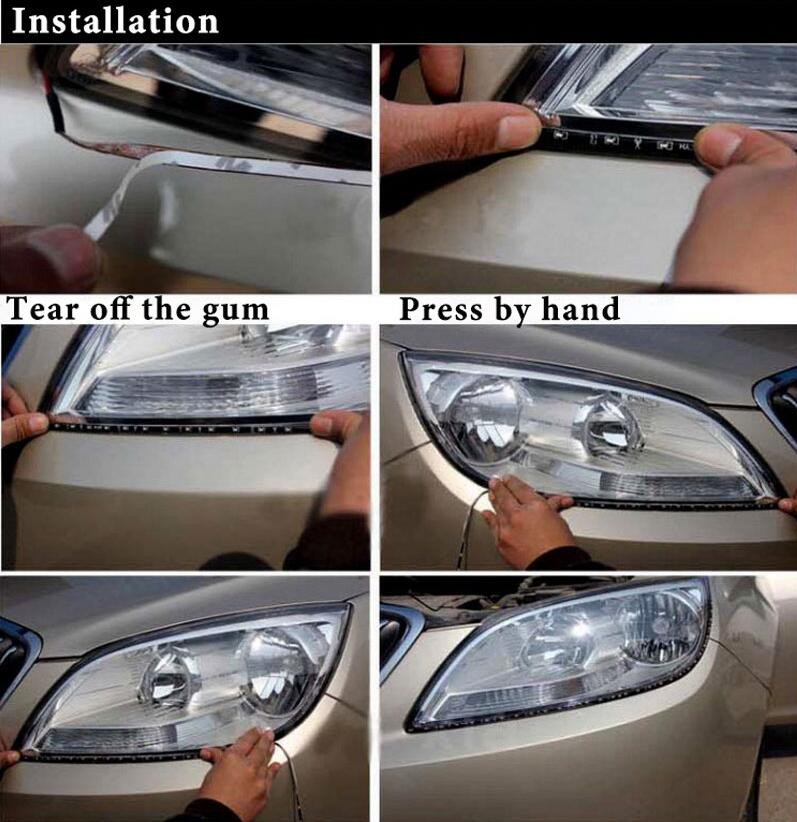 Installation

Tear off the gum

Press by hand