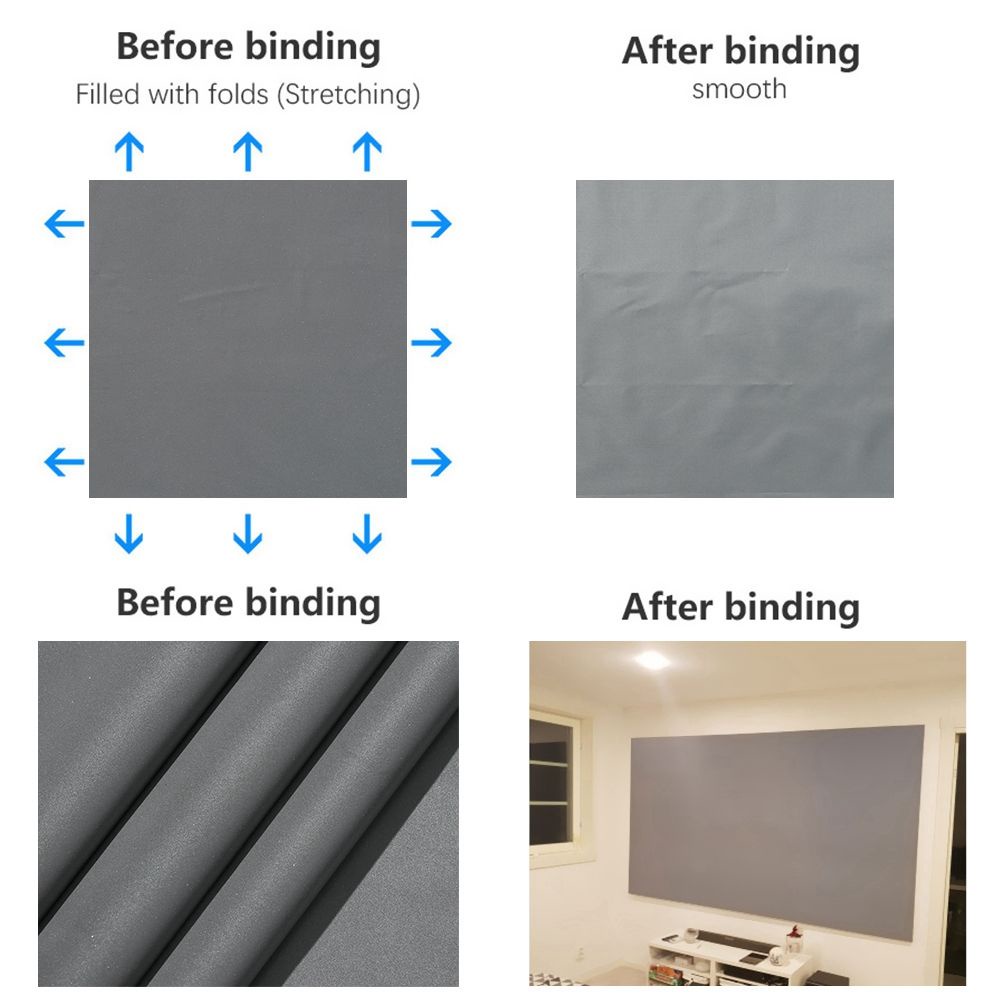 Before binding
Filled with folds (Stretching)

After binding
smooth

Before binding

After binding