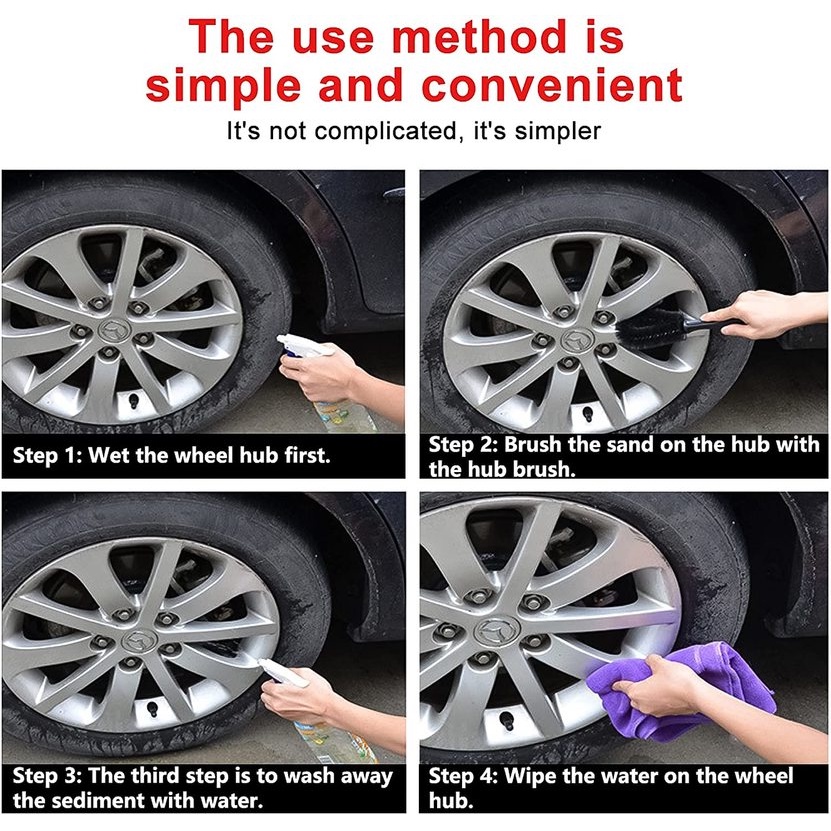 The use method is simple and convenient

It's not complicated, it's simpler

Step 1: Wet the wheel hub first.

Step 2: Brush the sand on the hub with the hub brush.

Step 3: The third step is to wash away the sediment with water.

Step 4: Wipe the water on the wheel hub.