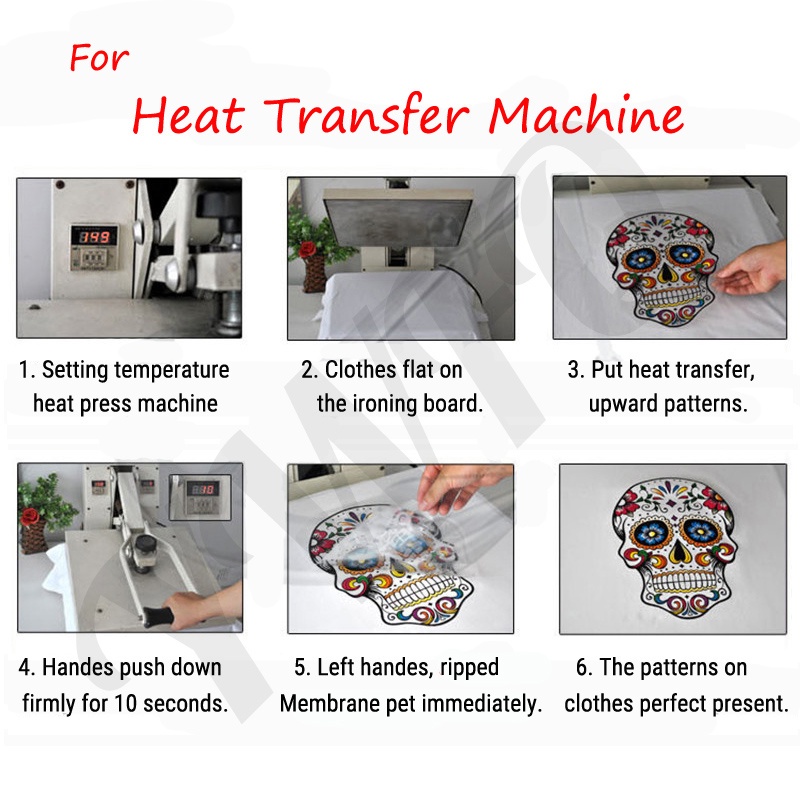 For
Heat Transfer Machine

149

1. Setting temperature heat press machine

2. Clothes flat on the ironing board.

3. Put heat transfer, upward patterns.

4. Handes push down firmly for 10 seconds.

5. Left handes, ripped Membrane pet immediately.

6. The patterns on clothes perfect present.