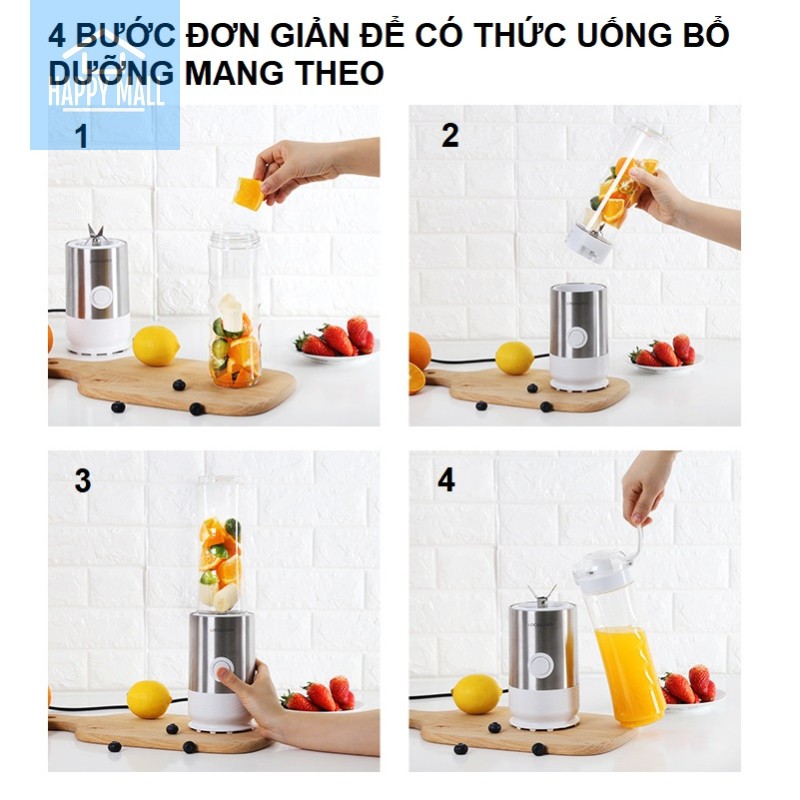 4 BƯỚC ĐƠN GIẢN ĐỂ CÓ THỨC UỐNG BỔ DƯỠNG MANG THEO

HAPPY MALL

1

2

3

4