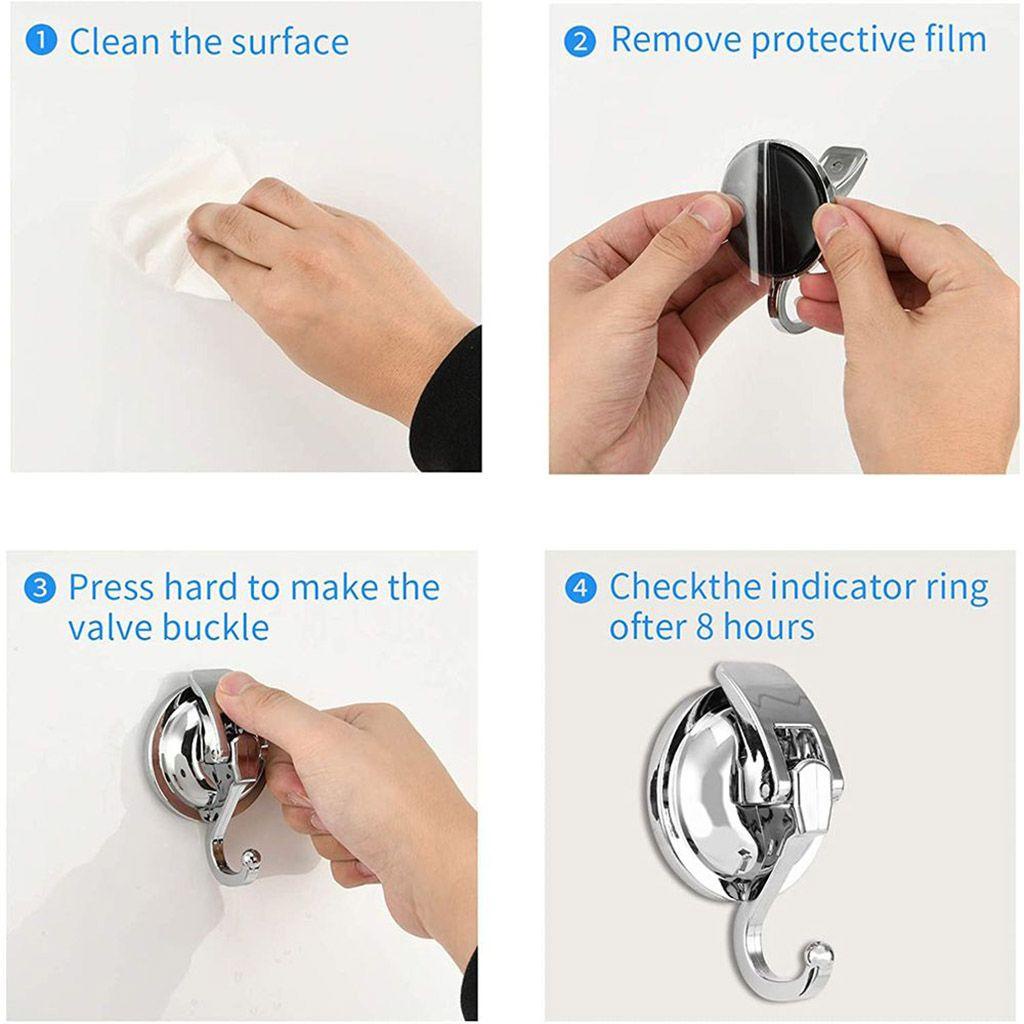 1 Clean the surface

2 Remove protective film

3 Press hard to make the valve buckle

4 Checkthe indicator ring ofter 8 hours