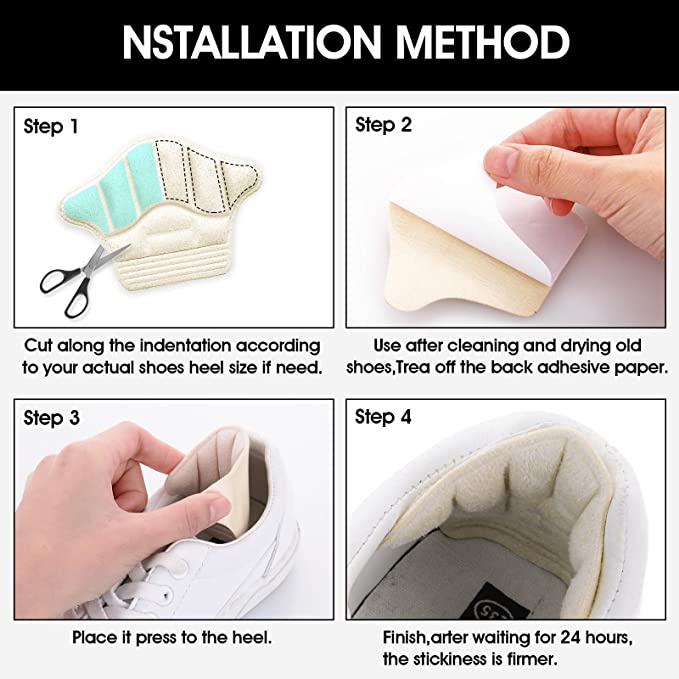 NSTALLATION METHOD

Step 1

Cut along the indentation according to your actual shoes heel size if need.

Step 2

Use after cleaning and drying old shoes,Trea off the back adhesive paper.

Step 3

Place it press to the heel.

Step 4

Finish,arter waiting for 24 hours, the stickiness is firmer.