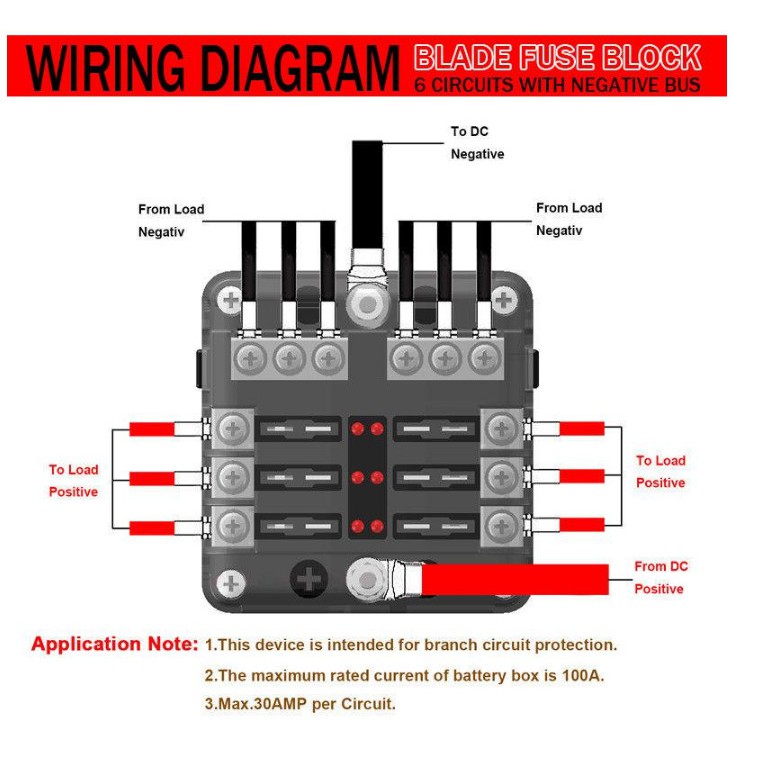 WIRING DIAGRAM BLADE FUSE BLOCK
6 CIRCUITS WITH NEGATIVE BUS

To DC Negative

From Load Negativ

From Load Negativ

To Load Positive

To Load Positive

From DC Positive

Application Note: 1.This device is intended for branch circuit protection.
2.The maximum rated current of battery box is 100A.
3.Max.30AMP per Circuit.