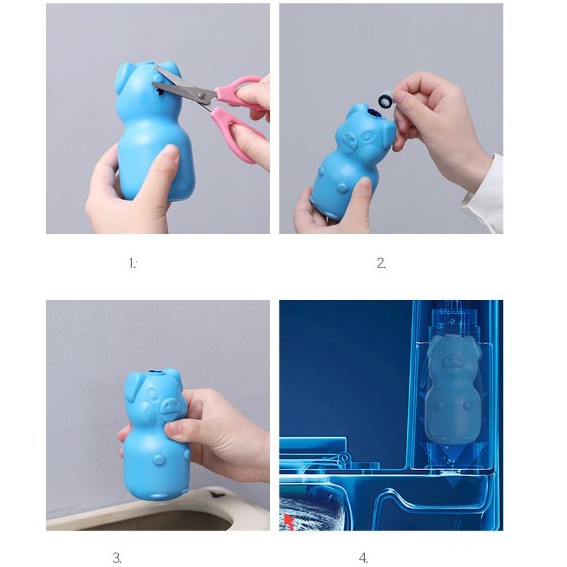 1:

2.

3.

4.