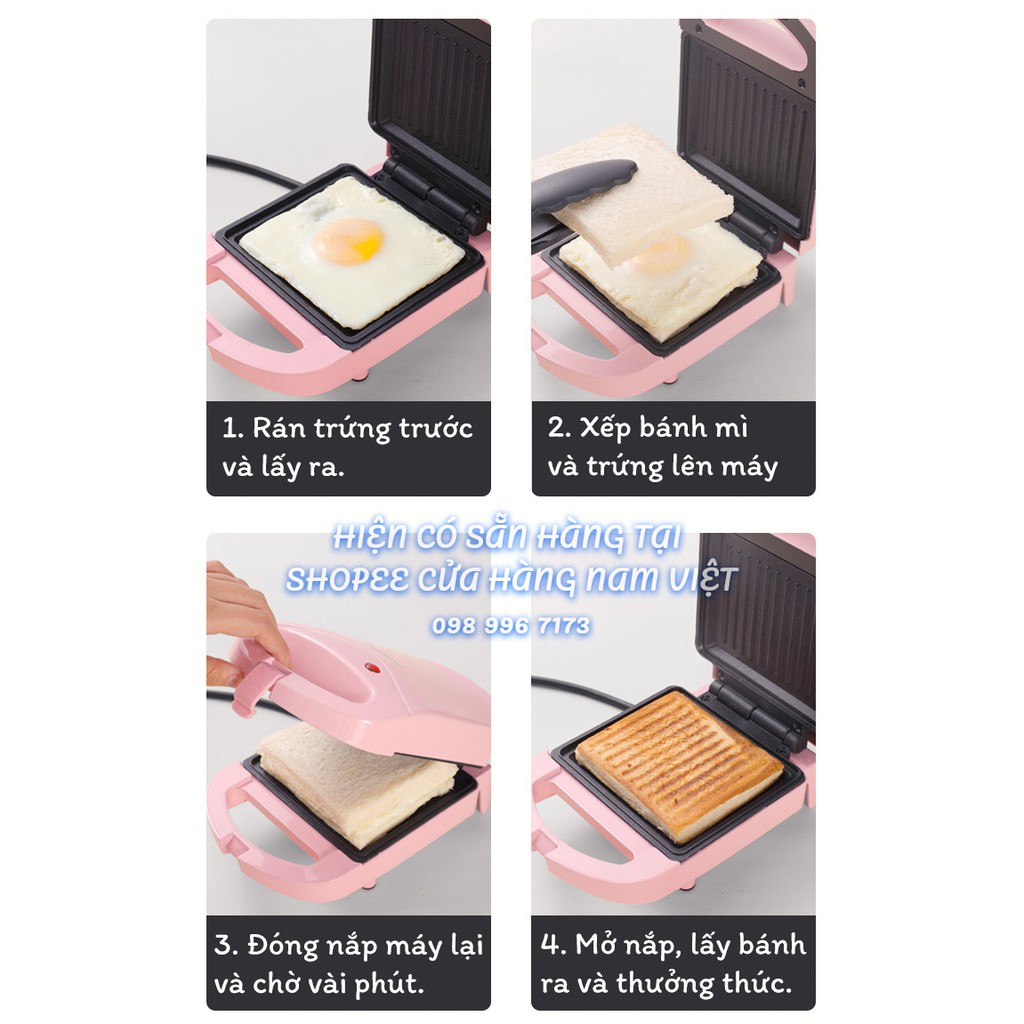 1. Rán trứng trước và lấy ra.

2. Xếp bánh mì và trứng lên máy

HIỆN CÓ SẴN HÀNG TẠI SHOPEE CỬA HÀNG NAM VIỆT

098 996 7173

3. Đóng nắp máy lại và chờ vài phút.

4. Mở nắp, lấy bánh ra và thưởng thức.