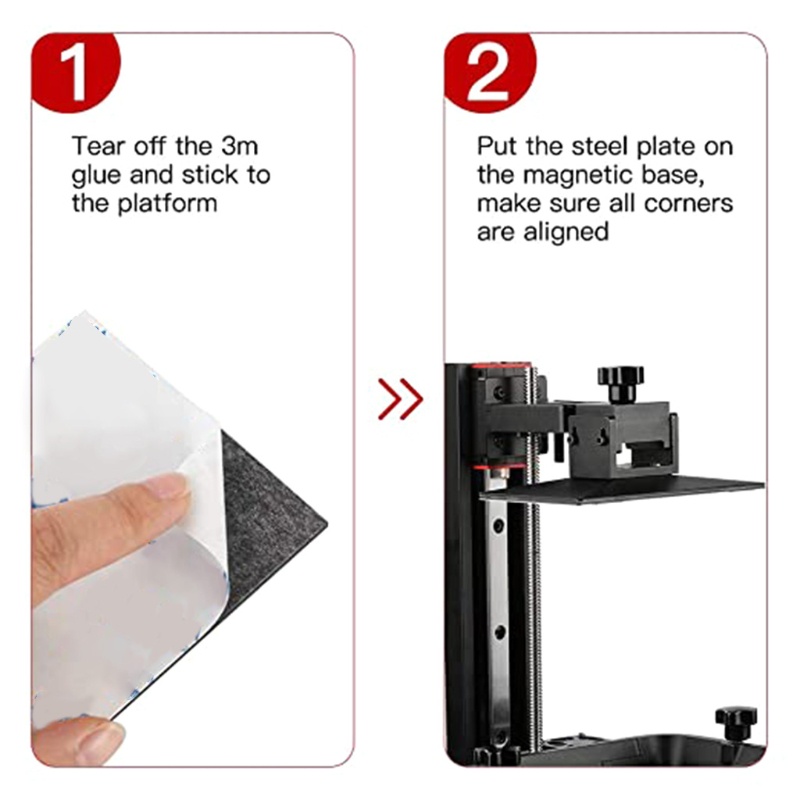 1

Tear off the 3m glue and stick to the platform

2

Put the steel plate on the magnetic base, make sure all corners are aligned