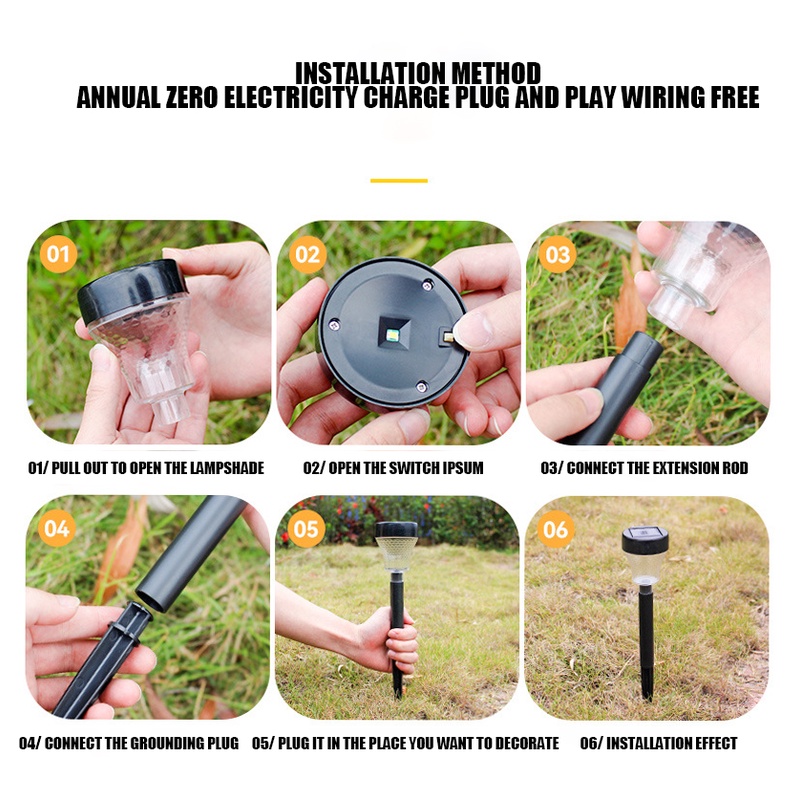 INSTALLATION METHOD
ANNUAL ZERO ELECTRICITY CHARGE PLUG AND PLAY WIRING FREE

01

02

03

01/ PULL OUT TO OPEN THE LAMPSHADE

02/ OPEN THE SWITCH IPSUM

03/ CONNECT THE EXTENSION ROD

04

05

06

04/ CONNECT THE GROUNDING PLUG

05/ PLUG IT IN THE PLACE YOU WANT TO DECORATE

06/ INSTALLATION EFFECT