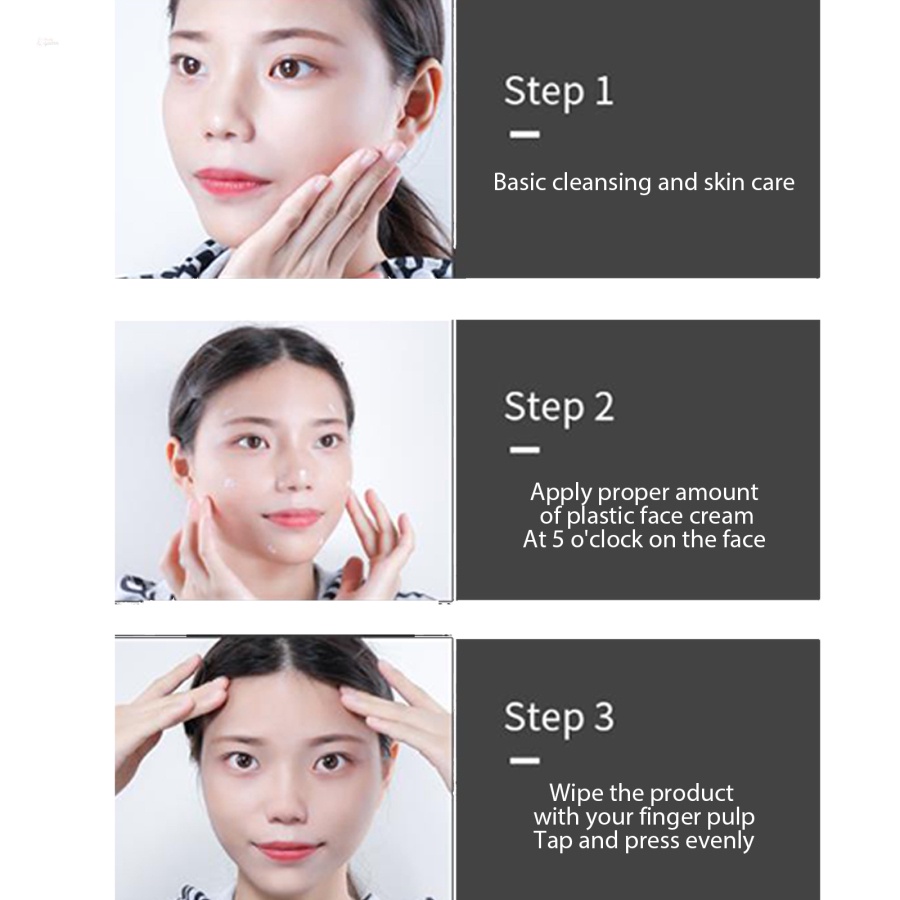 Step 1

Basic cleansing and skin care

Step 2

Apply proper amount of plastic face cream At 5 o'clock on the face

Step 3

Wipe the product with your finger pulp Tap and press evenly