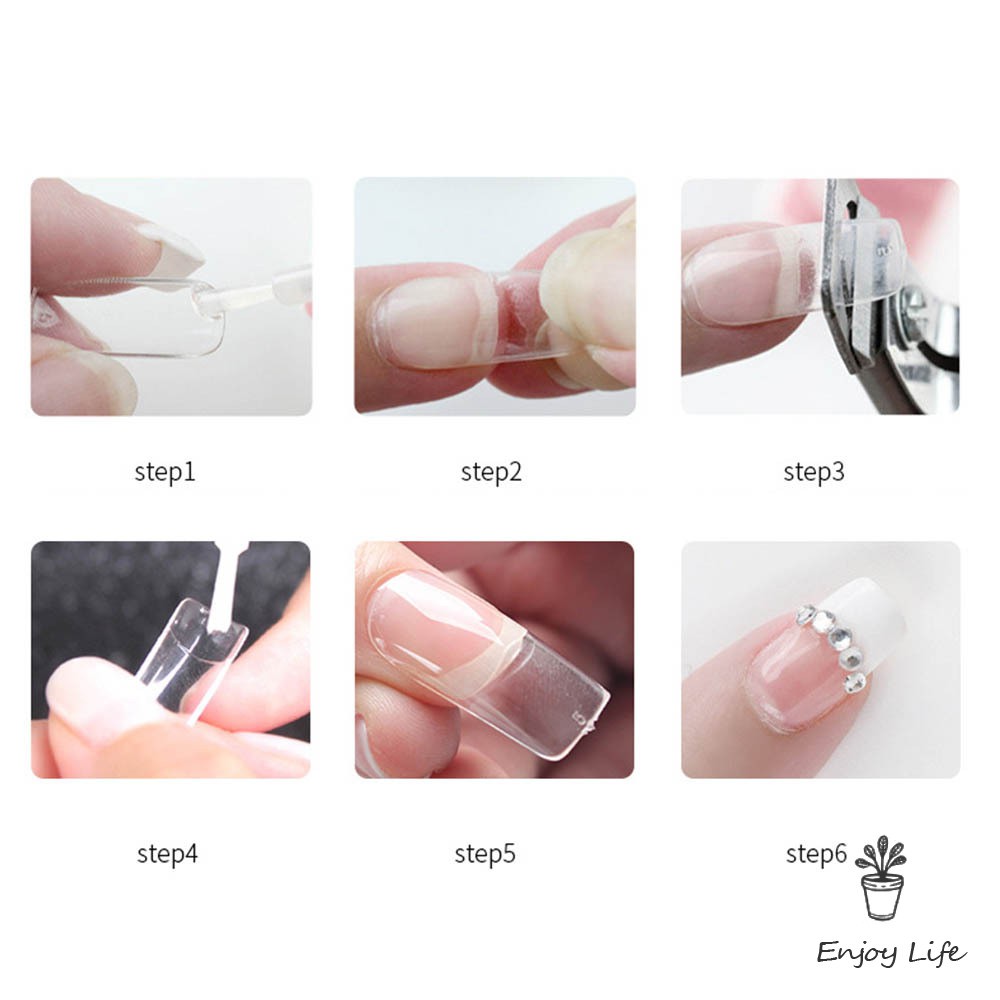 step1

step2

step3

step4

step5

step6

Enjoy Life