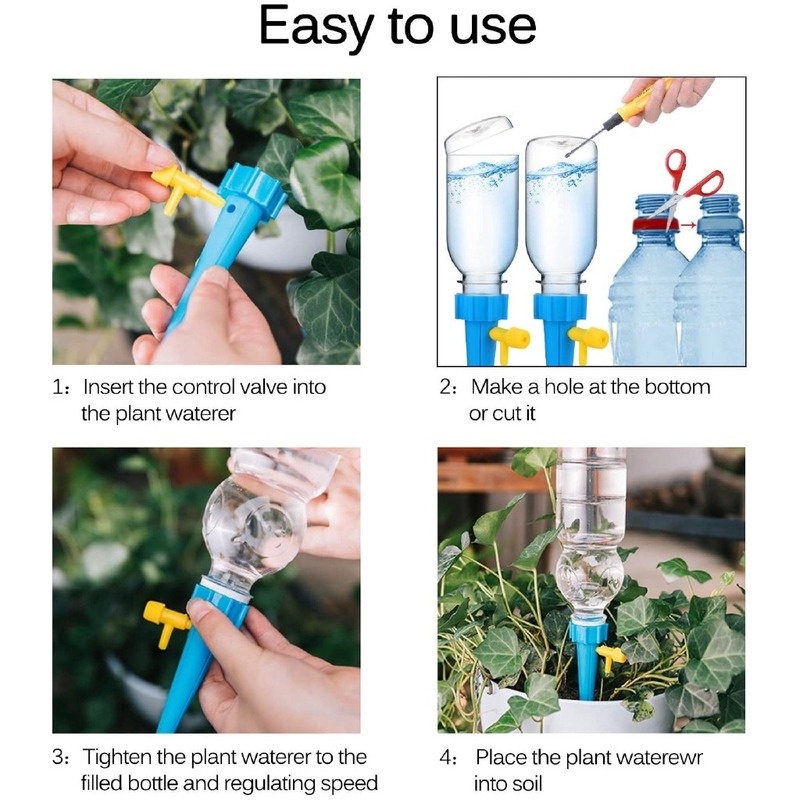 Easy to use

1: Insert the control valve into the plant waterer

2: Make a hole at the bottom or cut it

3: Tighten the plant waterer to the filled bottle and regulating speed

4: Place the plant waterewr into soil