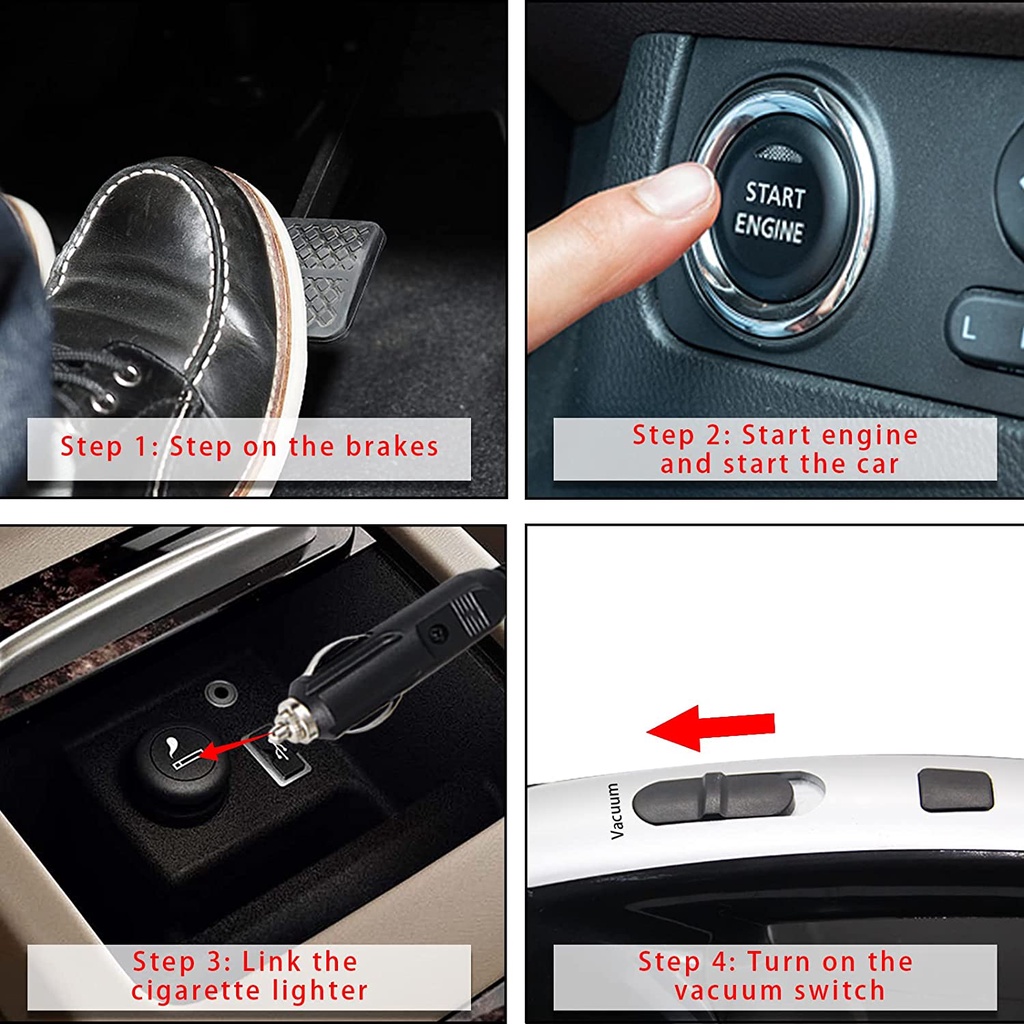 Step 1: Step on the brakes

START ENGINE

L

Step 2: Start engine and start the car

Step 3: Link the cigarette lighter

Vacuum

Step 4: Turn on the vacuum switch