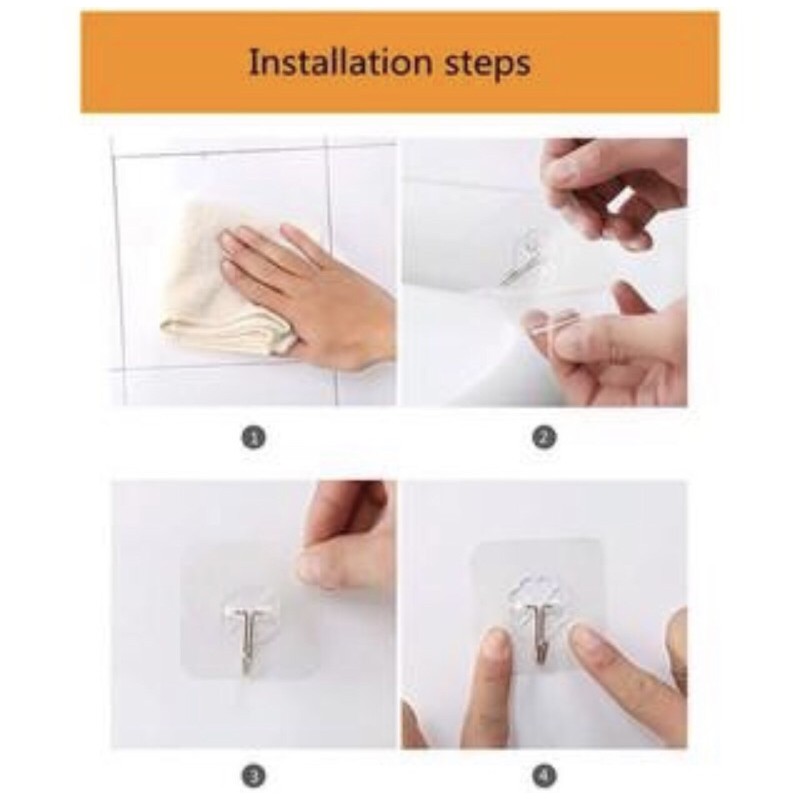 Installation steps

1

2

3

4