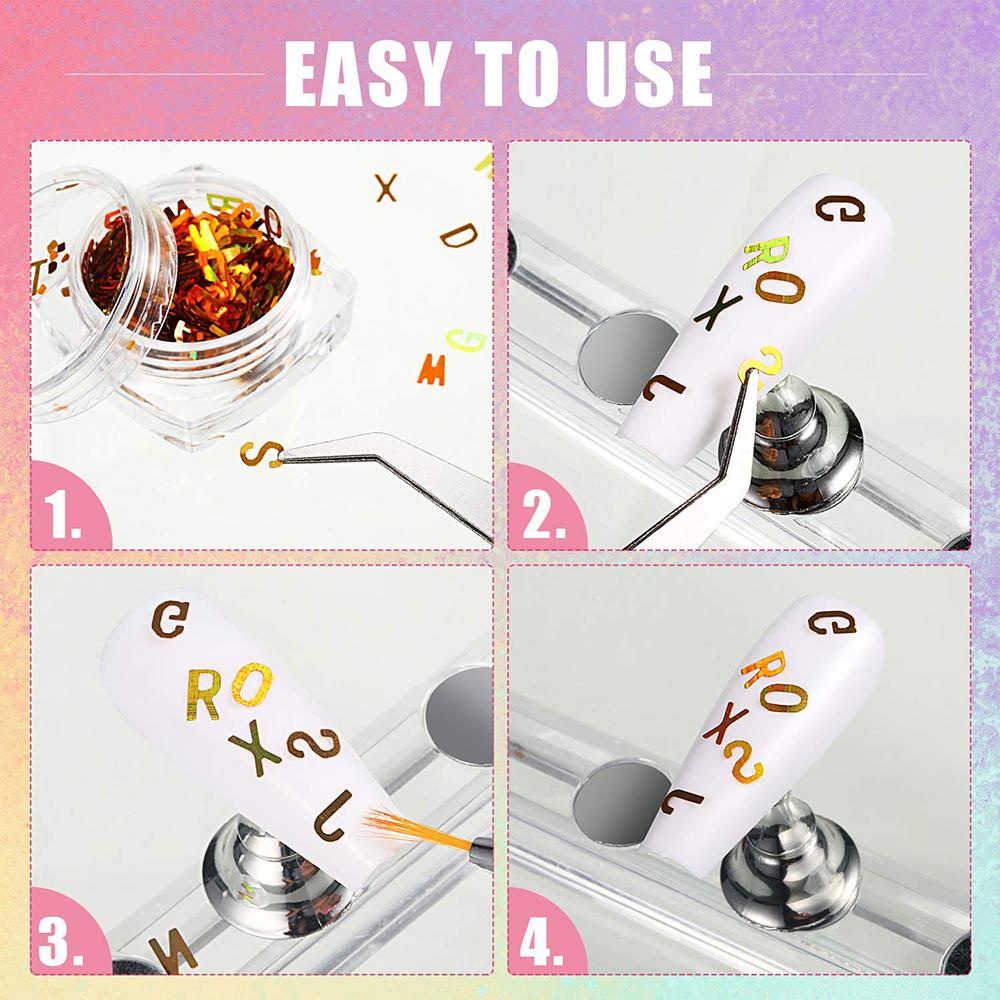 EASY TO USE

1.

2.

3.

4.