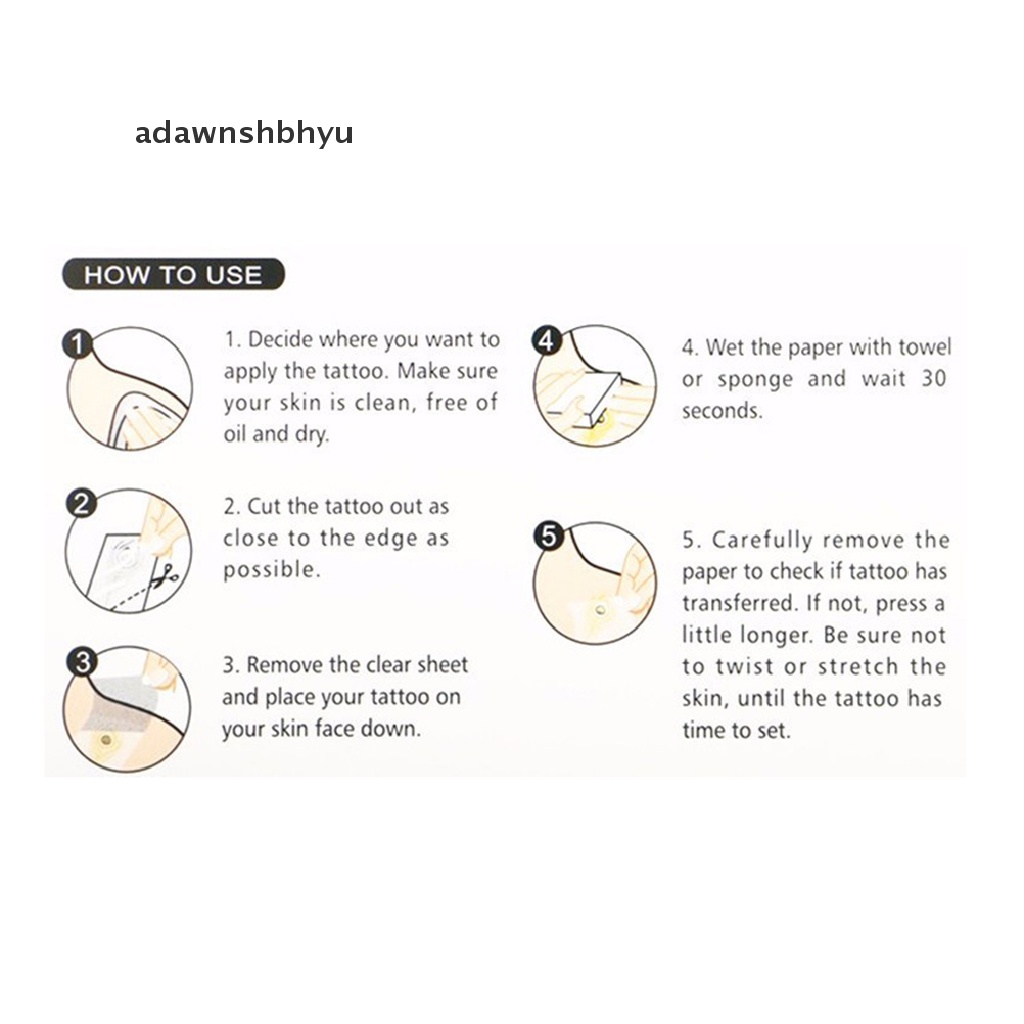 adawnshbhyu

HOW TO USE

1

1. Decide where you want to apply the tattoo. Make sure your skin is clean, free of oil and dry.

2

2. Cut the tattoo out as close to the edge as possible.

3

3. Remove the clear sheet and place your tattoo on your skin face down.

4

4. Wet the paper with towel or sponge and wait 30 seconds.

5

5. Carefully remove the paper to check if tattoo has transferred. If not, press a little longer. Be sure not to twist or stretch the skin, until the tattoo has time to set.