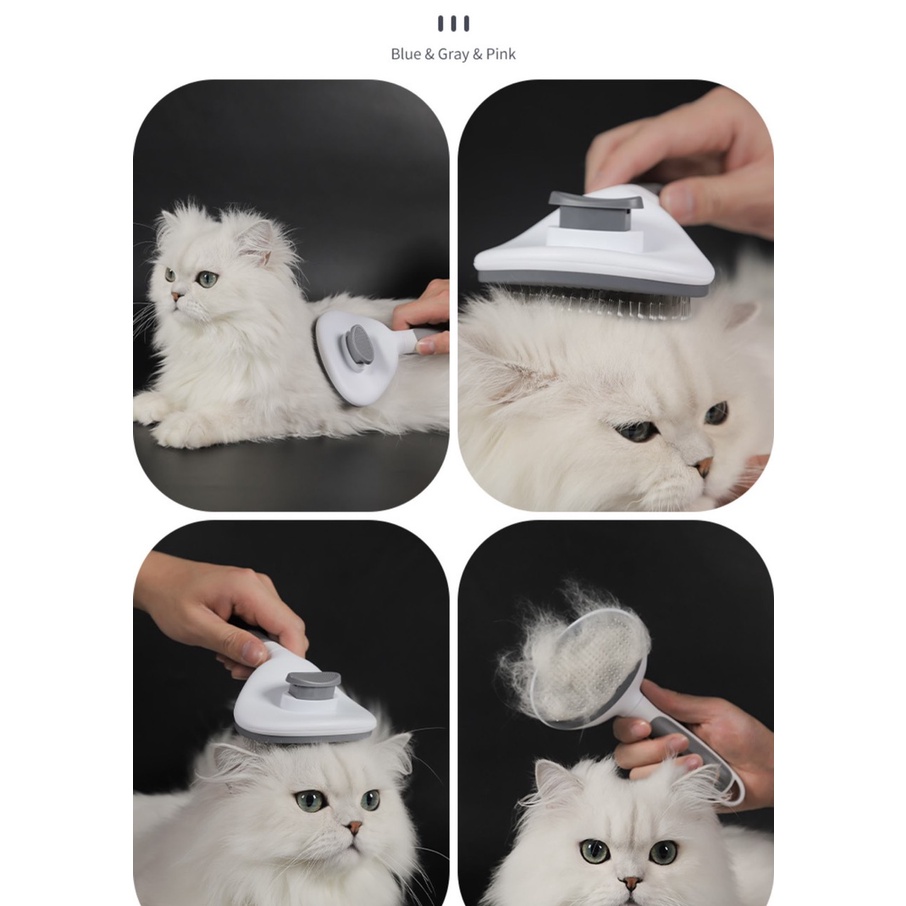 Blue & Gray & Pink