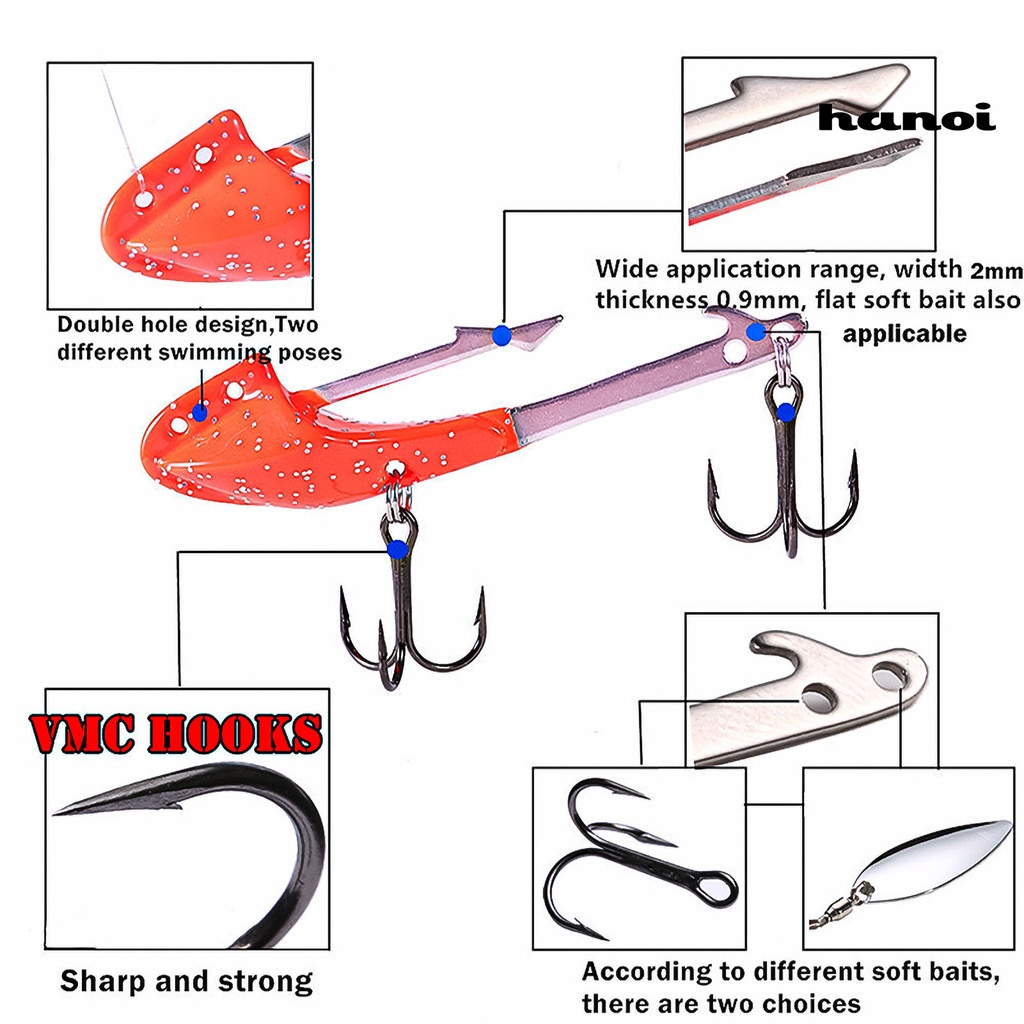 hanoi

Double hole design,Two different swimming poses

Wide application range, width 2mm thickness 0.9mm, flat soft bait also applicable

VMC HOOKS

Sharp and strong

According to different soft baits, there are two choices