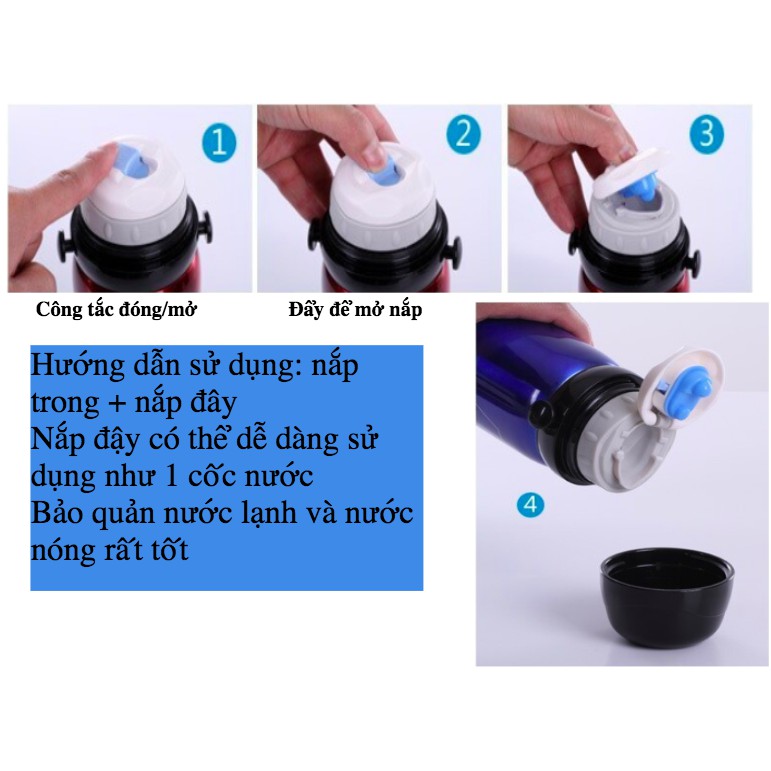 1

2

3

Công tắc đóng/mở

Đẩy để mở nắp

Hướng dẫn sử dụng: nắp trong + nắp đây
Nắp đậy có thể dễ dàng sử dụng như 1 cốc nước
Bảo quản nước lạnh và nước nóng rất tốt

4