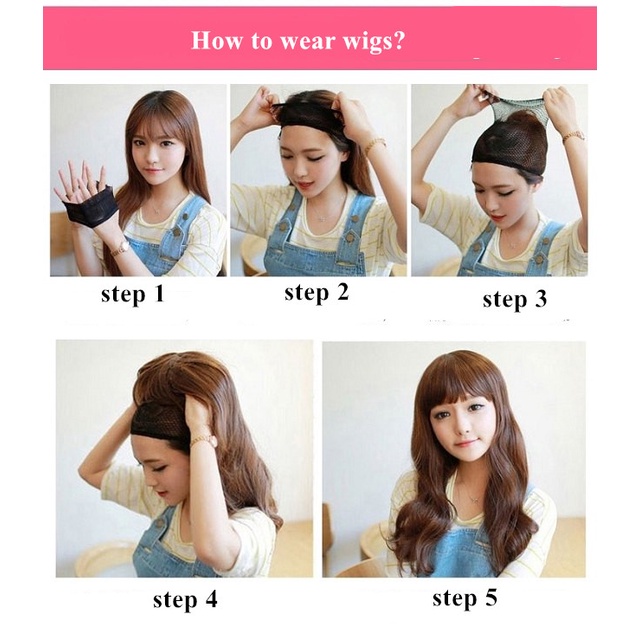 How to wear wigs?

step 1

step 2

step 3

step 4

step 5