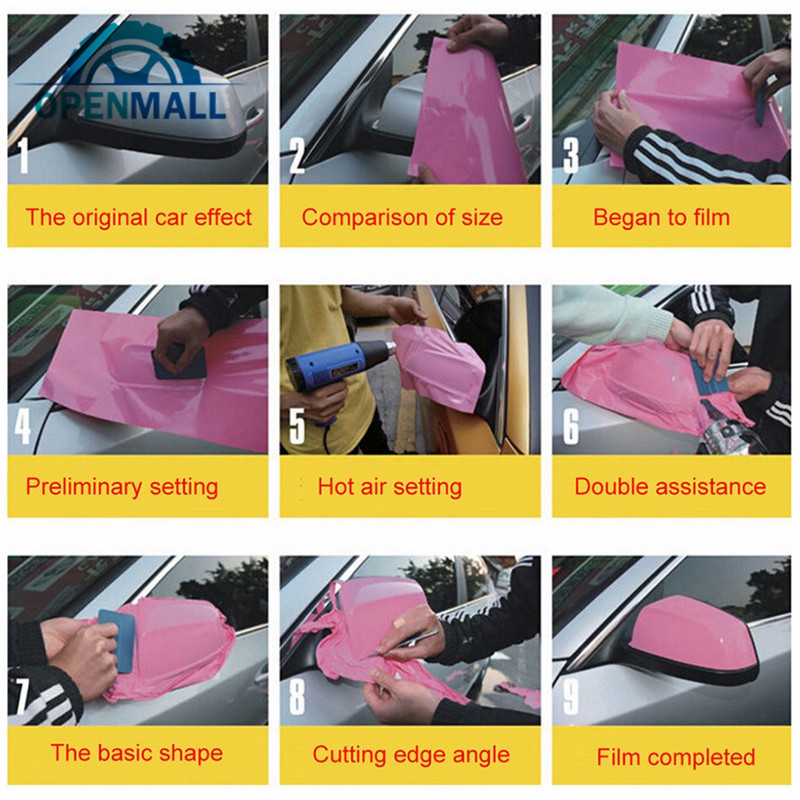 OPENMALL

1
The original car effect

2
Comparison of size

3
Began to film

4
Preliminary setting

5
Hot air setting

6
Double assistance

7
The basic shape

8
Cutting edge angle

9
Film completed