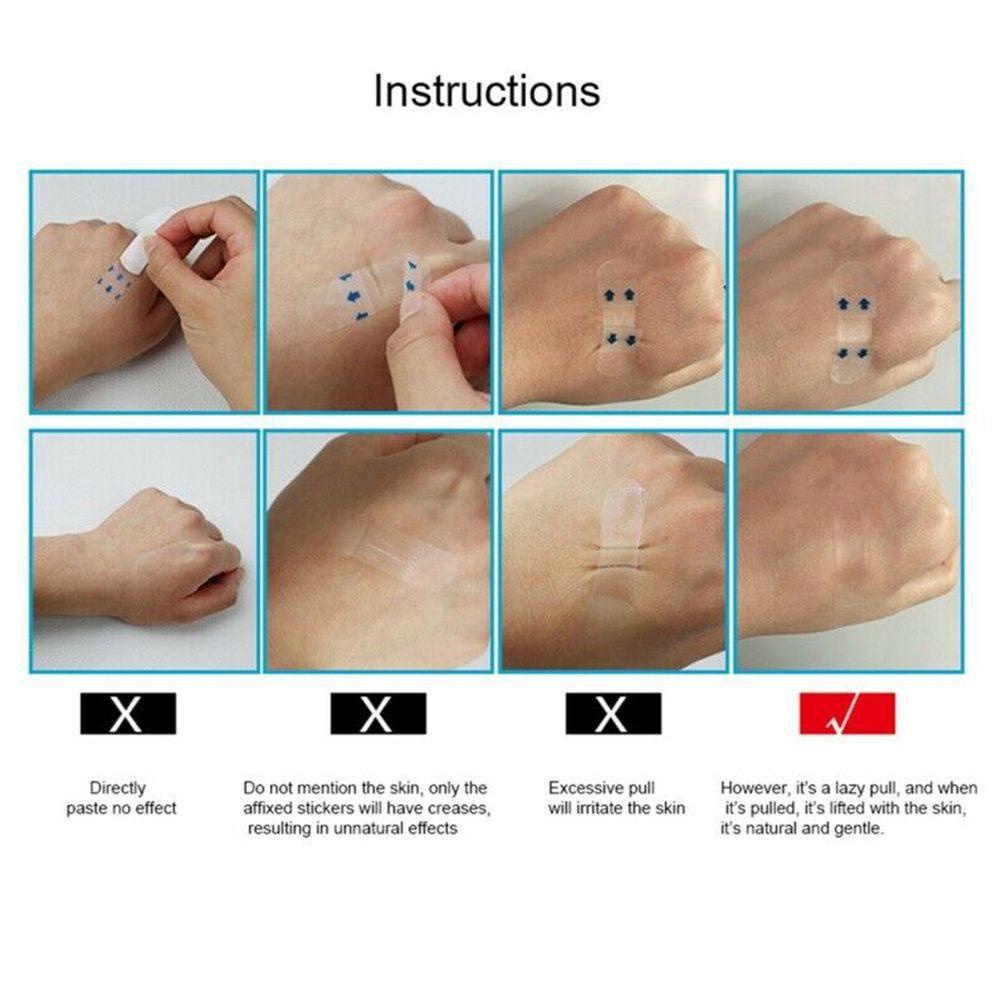 Instructions

X

Directly paste no effect

X

Do not mention the skin, only the affixed stickers will have creases, resulting in unnatural effects

X

Excessive pull will irritate the skin

√

However, it's a lazy pull, and when it's pulled, it's lifted with the skin, it's natural and gentle.