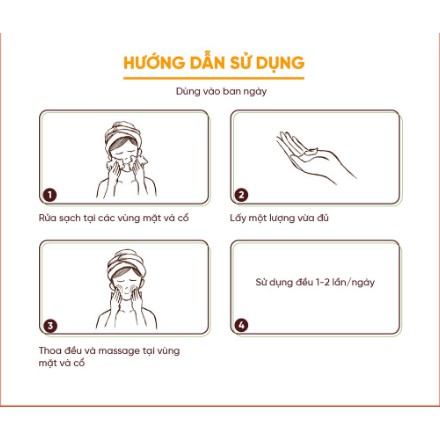 HƯỚNG DẪN SỬ DỤNG

Dùng vào ban ngày

1

Rửa sạch tại các vùng mặt và cổ

2

Lấy một lượng vừa đủ

3

Thoa đều và massage tại vùng mặt và cổ

Sử dụng đều 1-2 lần/ngày

4