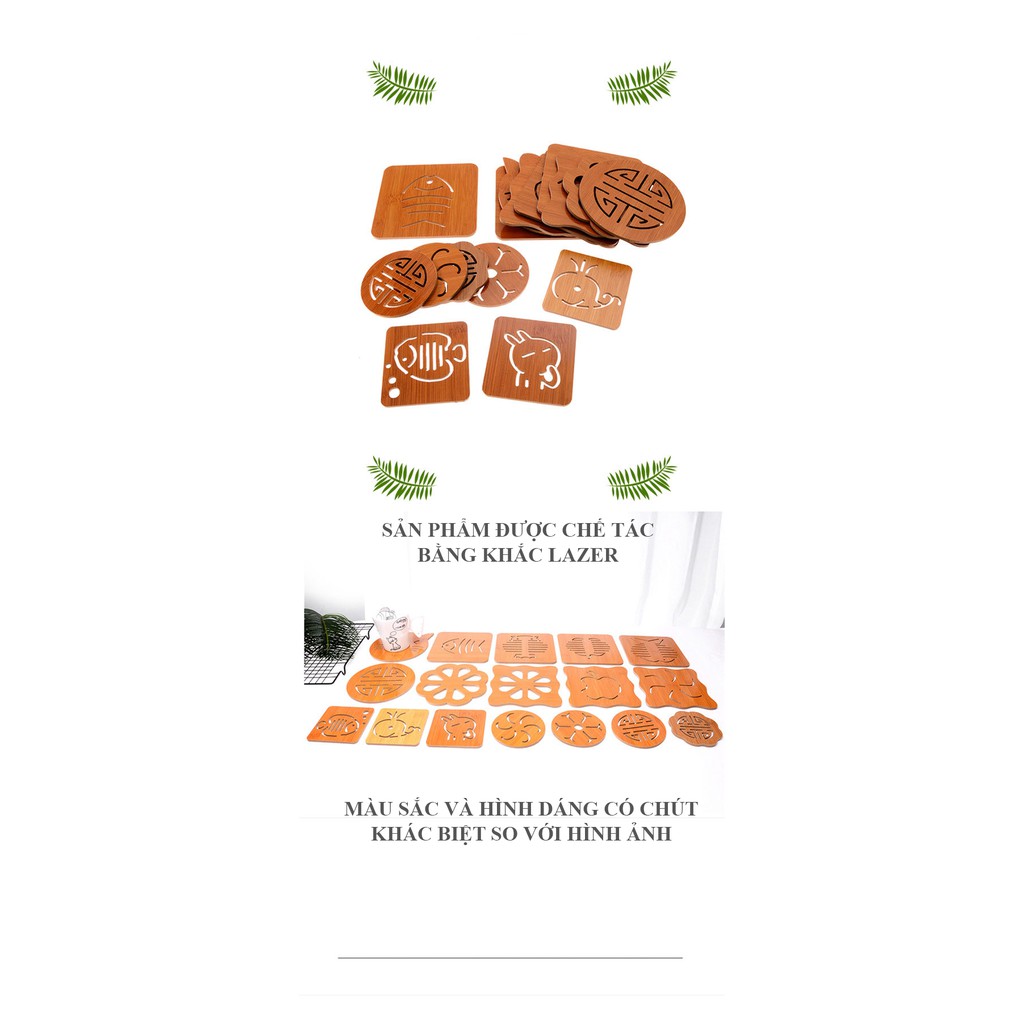 SẢN PHẨM ĐƯỢC CHẾ TÁC BẰNG KHẮC LAZER

MÀU SẮC VÀ HÌNH DÁNG CÓ CHÚT KHÁC BIỆT SO VỚI HÌNH ẢNH