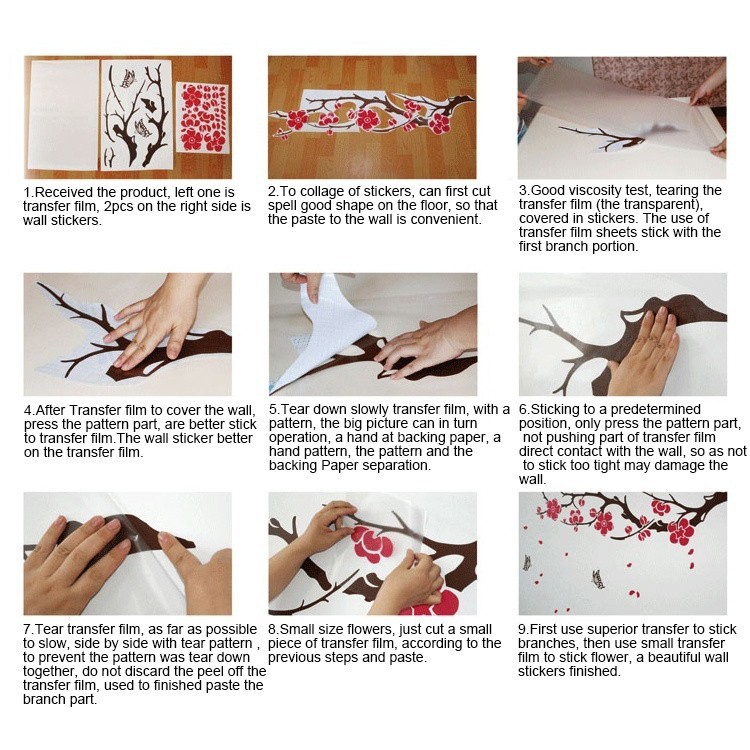 1.Received the product, left one is transfer film, 2pcs on the right side is wall stickers.

2.To collage of stickers, can first cut spell good shape on the floor, so that the paste to the wall is convenient.

3.Good viscosity test, tearing the transfer film (the transparent), covered in stickers. The use of transfer film sheets stick with the first branch portion.

4.After Transfer film to cover the wall, press the pattern part, are better stick to transfer film.The wall sticker better on the transfer film.

5.Tear down slowly transfer film, with a pattern, the big picture can in turn operation, a hand at backing paper, a hand pattern, the pattern and the backing Paper separation.

6.Sticking to a predetermined position, only press the pattern part, not pushing part of transfer film direct contact with the wall, so as not to stick too tight may damage the wall.

7.Tear transfer film, as far as possible to slow, side by side with tear pattern , to prevent the pattern was tear down together, do not discard the peel off the transfer film, used to finished paste the branch part.

8.Small size flowers, just cut a small piece of transfer film, according to the previous steps and paste.

9.First use superior transfer to stick branches, then use small transfer film to stick flower, a beautiful wall stickers finished.