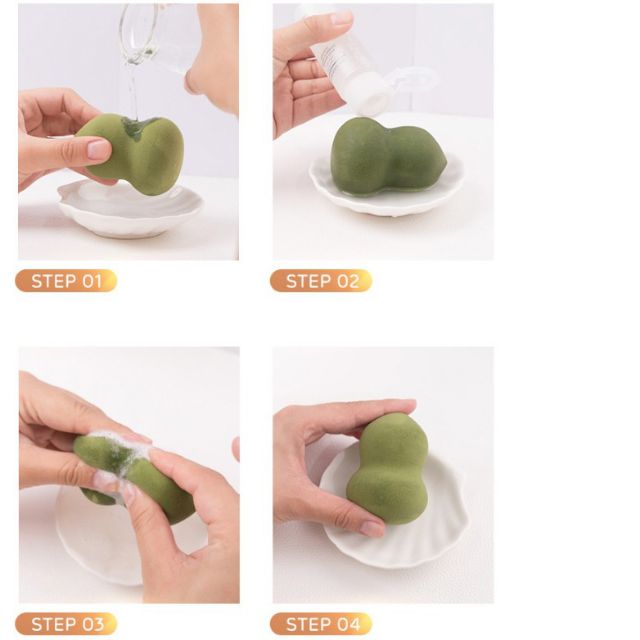 STEP 01

STEP 02

STEP 03

STEP 04