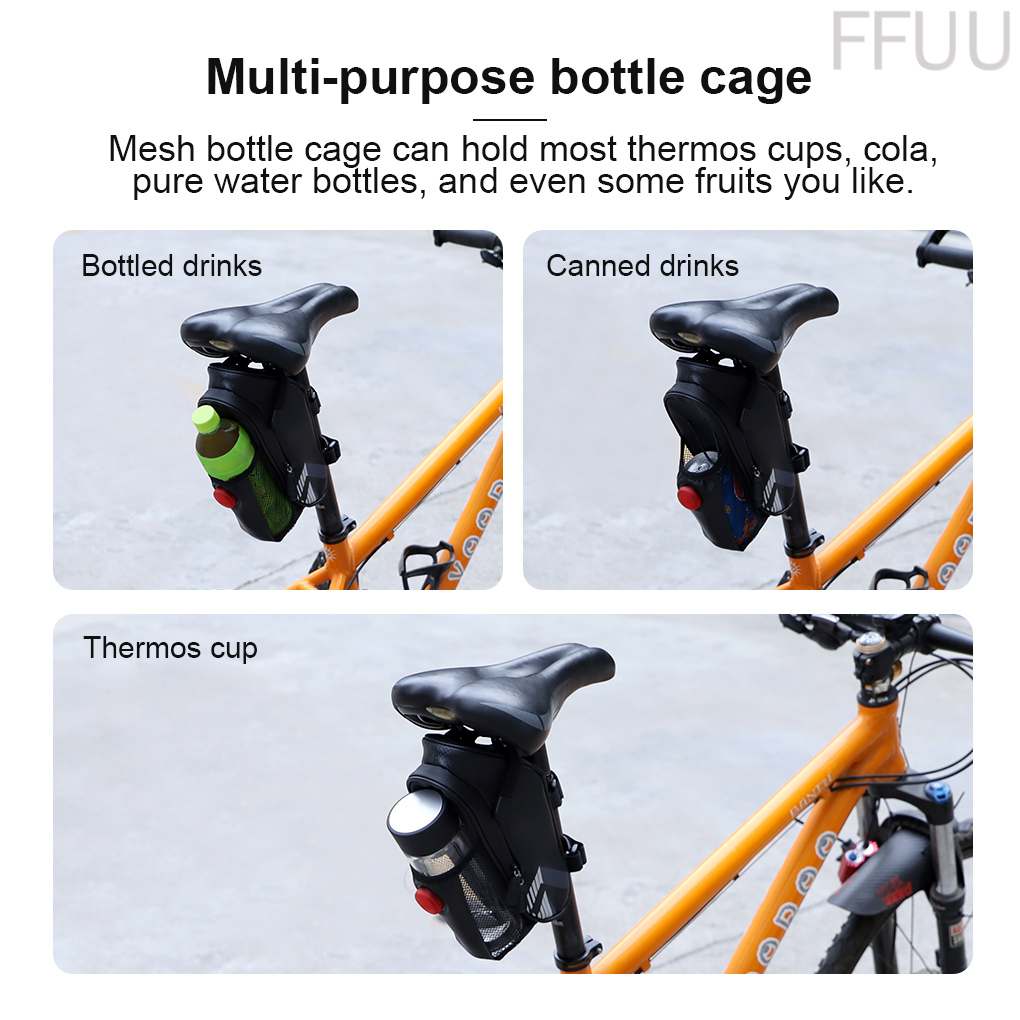 FFUU

Multi-purpose bottle cage

Mesh bottle cage can hold most thermos cups, cola, pure water bottles, and even some fruits you like.

Bottled drinks

Canned drinks

Thermos cup