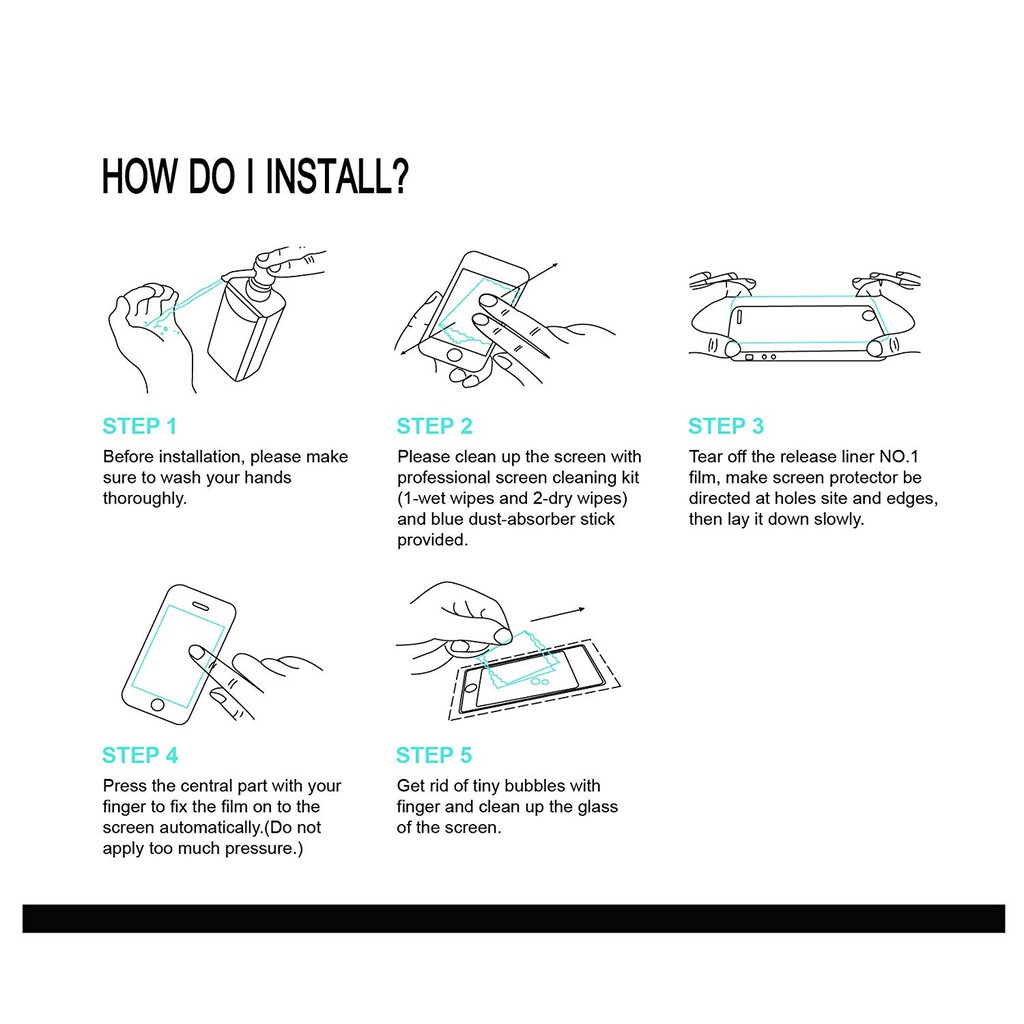 HOW DO I INSTALL?

STEP 1
Before installation, please make sure to wash your hands thoroughly.

STEP 2
Please clean up the screen with professional screen cleaning kit (1-wet wipes and 2-dry wipes) and blue dust-absorber stick provided.

STEP 3
Tear off the release liner NO.1 film, make screen protector be directed at holes site and edges, then lay it down slowly.

STEP 4
Press the central part with your finger to fix the film on to the screen automatically.(Do not apply too much pressure.)

STEP 5
Get rid of tiny bubbles with finger and clean up the glass of the screen.