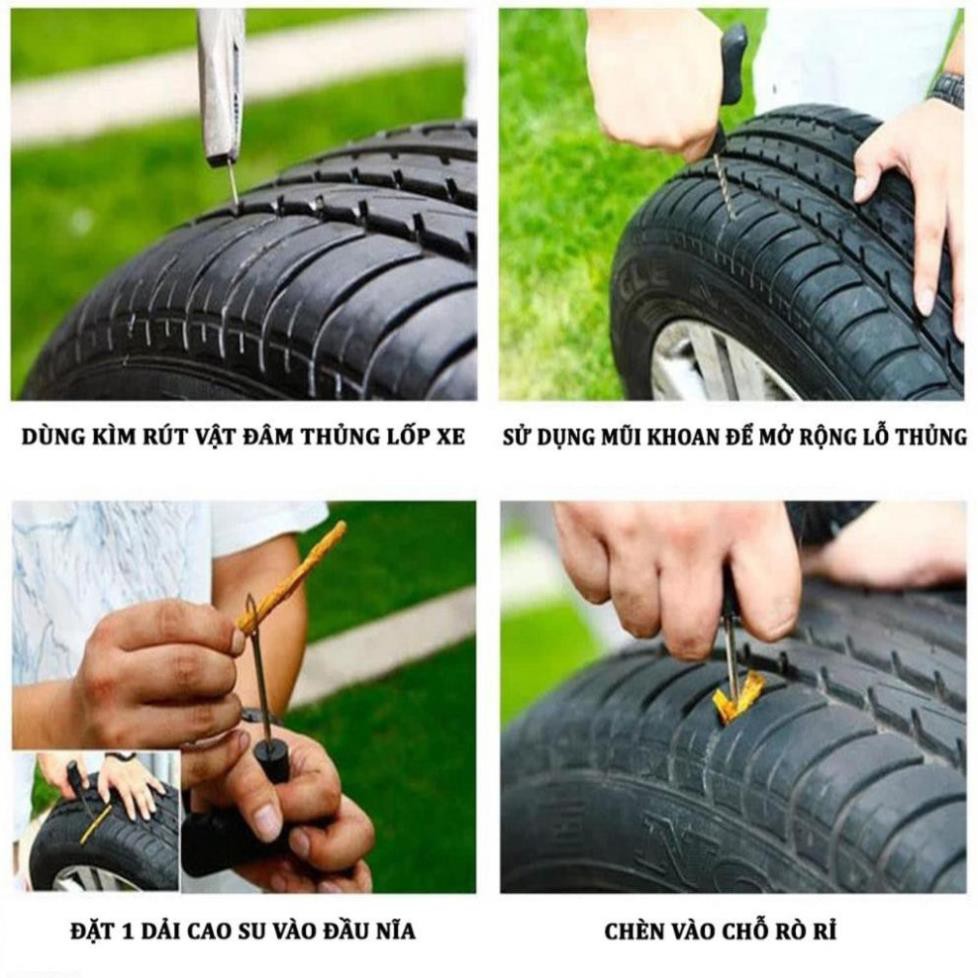 DÙNG KÌM RÚT VẬT ĐÂM THỦNG LỐP XE

SỬ DỤNG MŨI KHOAN ĐỂ MỞ RỘNG LỖ THỦNG

ĐẶT 1 DẢI CAO SU VÀO ĐẦU NĨA

CHÈN VÀO CHỖ RÒ RỈ