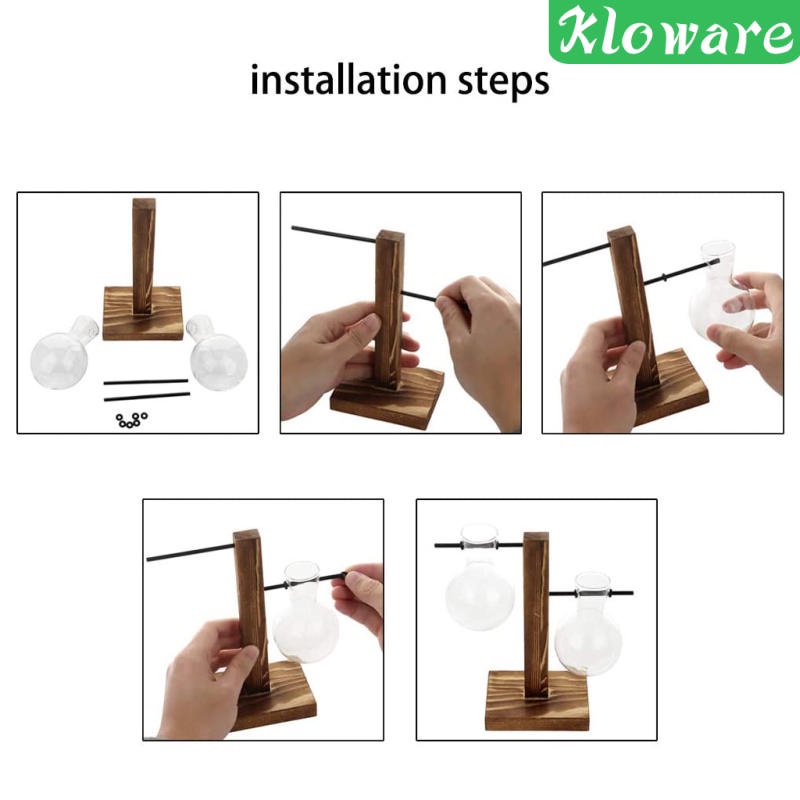 Kloware

installation steps