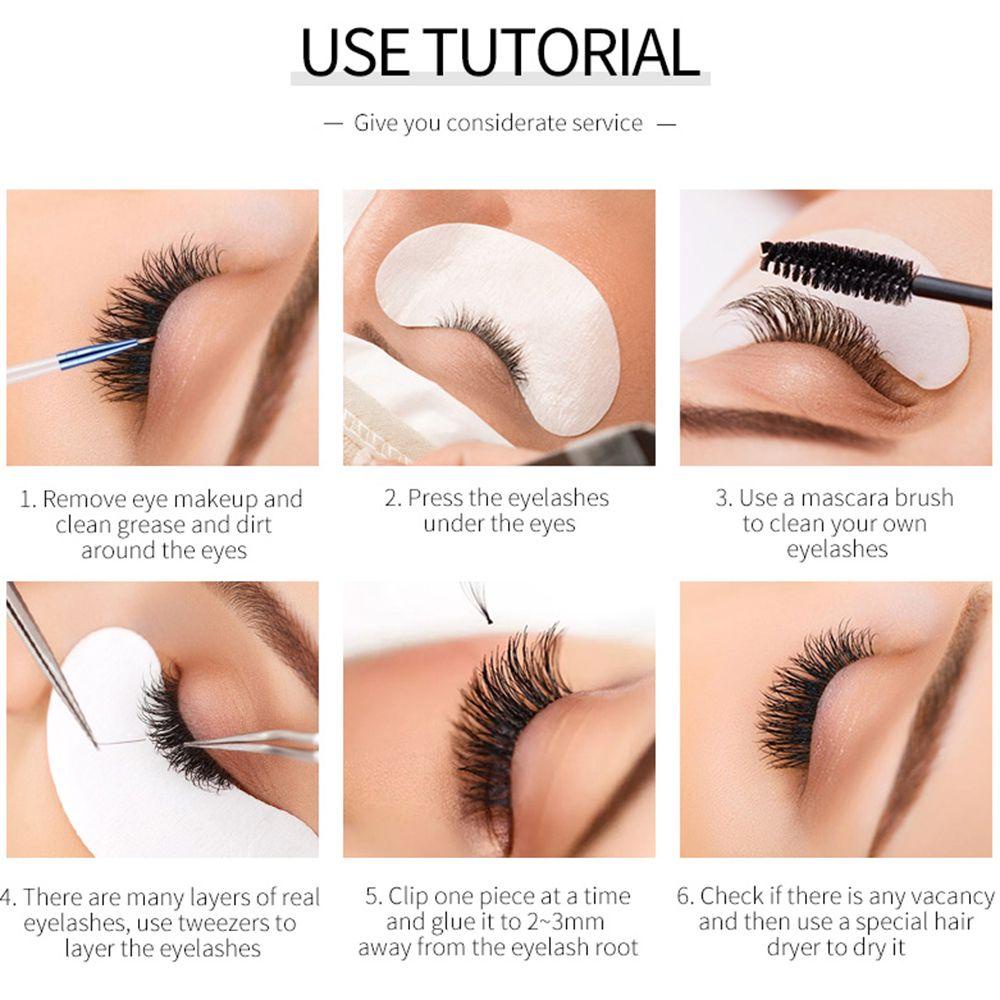 USE TUTORIAL

— Give you considerate service —

1. Remove eye makeup and clean grease and dirt around the eyes

2. Press the eyelashes under the eyes

3. Use a mascara brush to clean your own eyelashes

4. There are many layers of real eyelashes, use tweezers to layer the eyelashes

5. Clip one piece at a time and glue it to 2~3mm away from the eyelash root

6. Check if there is any vacancy and then use a special hair dryer to dry it