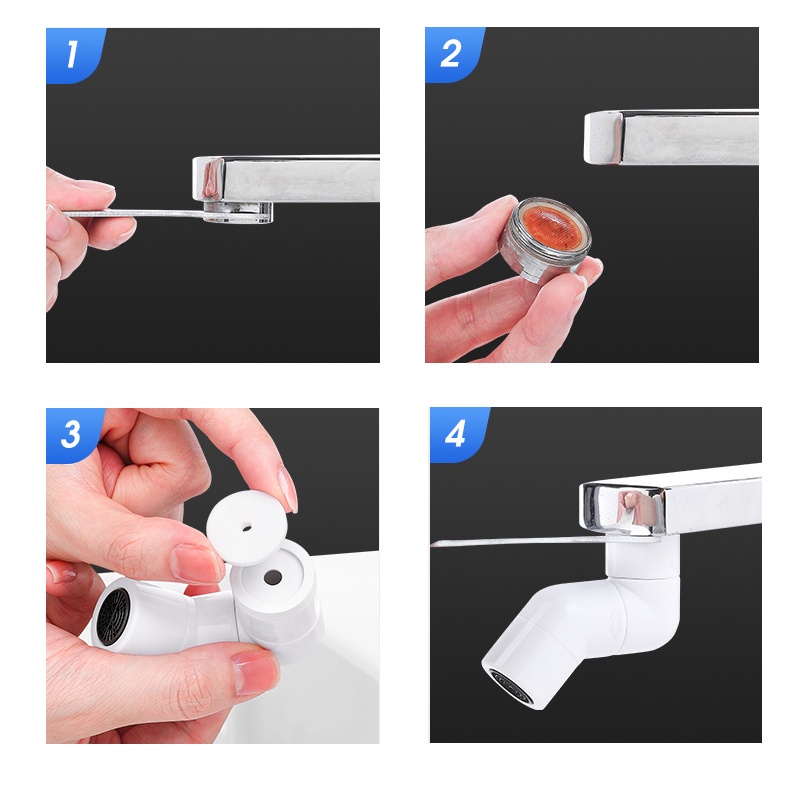 1

2

3

4