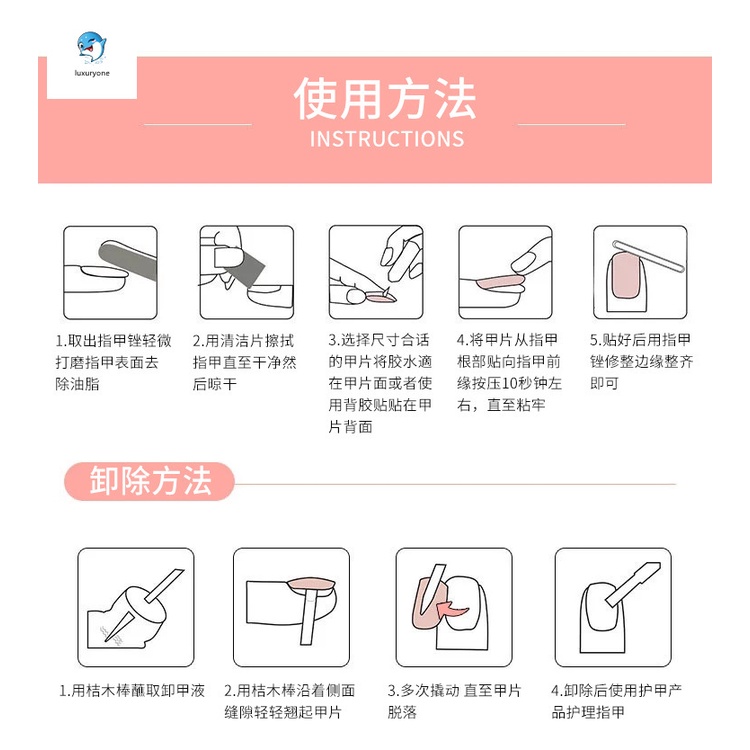 luxuryone

使用方法
INSTRUCTIONS

1.取出指甲锉轻微打磨指甲表面去除油脂

2.用清洁片擦拭指甲直至干净然后晾干

3.选择尺寸合适的甲片将胶水滴在甲片面或者使用背胶贴贴在甲片背面

4.将甲片从指甲根部贴向指甲前缘按压10秒钟左右，直至粘牢

5.贴好后用指甲锉修整边缘整齐即可

卸除方法

1.用桔木棒蘸取卸甲液

2.用桔木棒沿着侧面缝隙轻轻翘起甲片

3.多次撬动 直至甲片脱落

4.卸除后使用护甲产品护理指甲