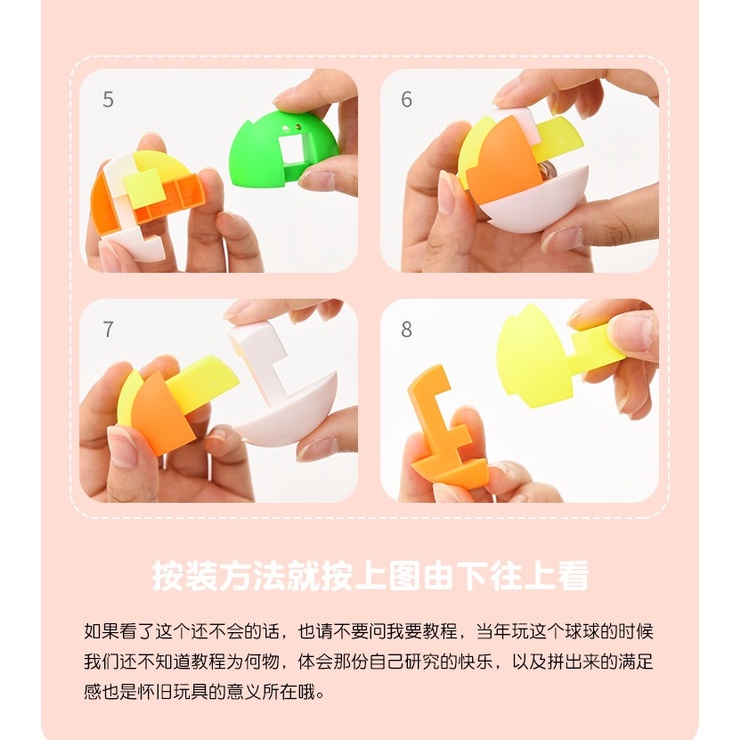 5

6

7

8

按装方法就按上图由下往上看

如果看了这个还不会的话，也请不要问我要教程，当年玩这个球球的时候我们还不知道教程为何物，体会那份自己研究的快乐，以及拼出来的满足感也是怀旧玩具的意义所在哦。